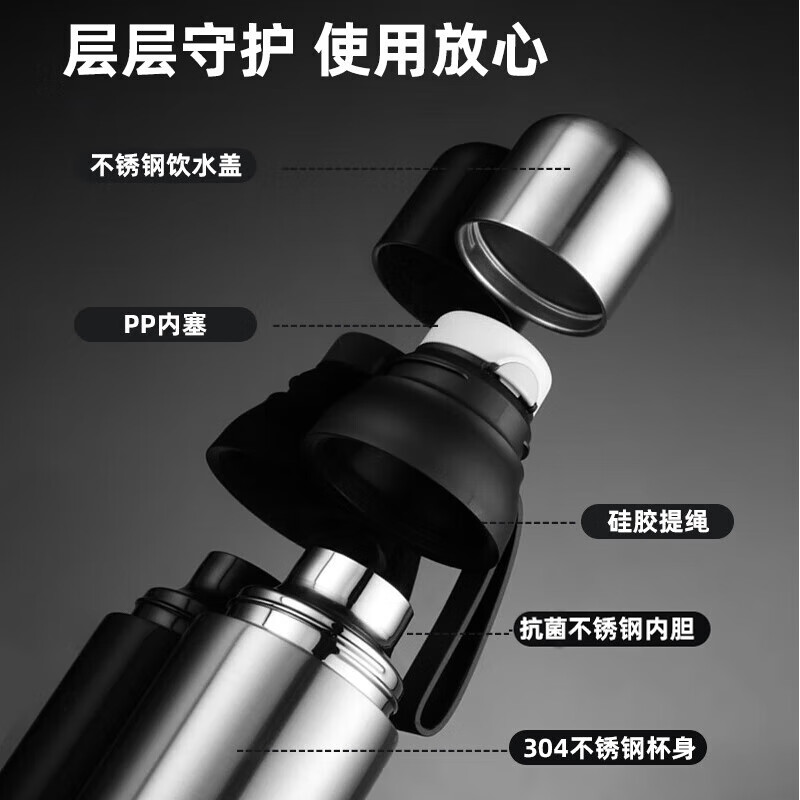 层层守护 使用放心

不锈钢饮水盖

PP内塞

硅胶提绳

抗菌不锈钢内胆

304不锈钢杯身