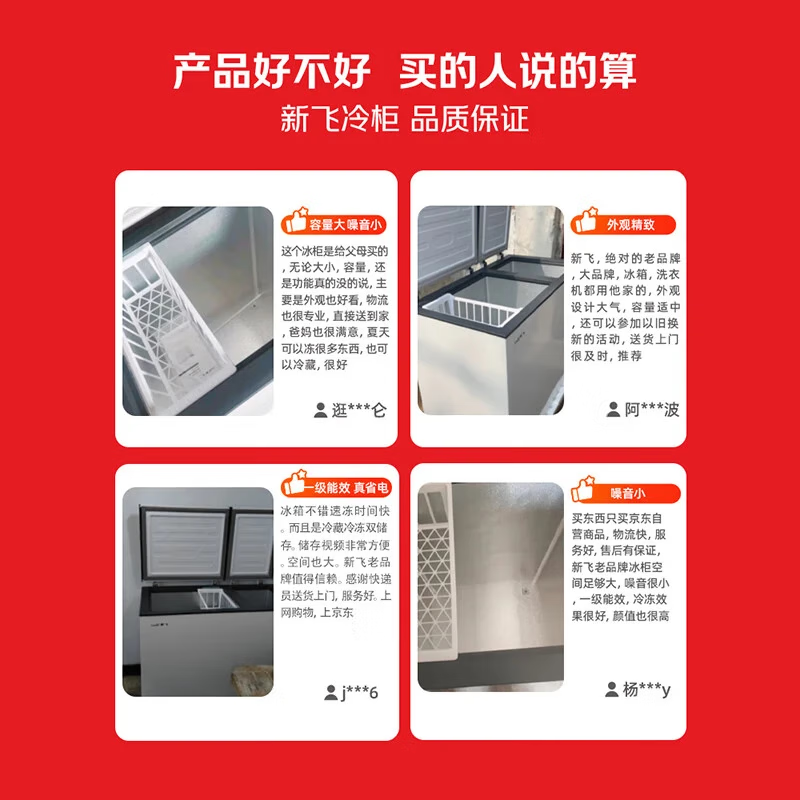 产品好不好 买的人说的算

新飞冷柜 品质保证

容量大噪音小

这个冰柜是给父母买的，无论大小，容量，还是功能真的没的说，主要是外观也好看，物流也很专业，直接送到家，爸妈也很满意，夏天可以冻很多东西，也可以冷藏，很好

逛***仑

外观精致

新飞，绝对的老品牌，大品牌，冰箱，洗衣机都用他家的，外观设计大气，容量适中，还可以参加以旧换新的活动，送货上门很及时，推荐

阿***波

一级能效 真省电

冰箱不错速冻时间快。而且是冷藏冷冻双储存。储存视频非常方便。空间也大。新飞老品牌值得信赖。感谢快递员送货上门，服务好。上网购物，上京东

j***6

噪音小

买东西只买京东自营商品，物流快，服务好，售后有保证，新飞老品牌冰柜空间足够大，噪音很小，一级能效，冷冻效果很好，颜值也很高

杨***y