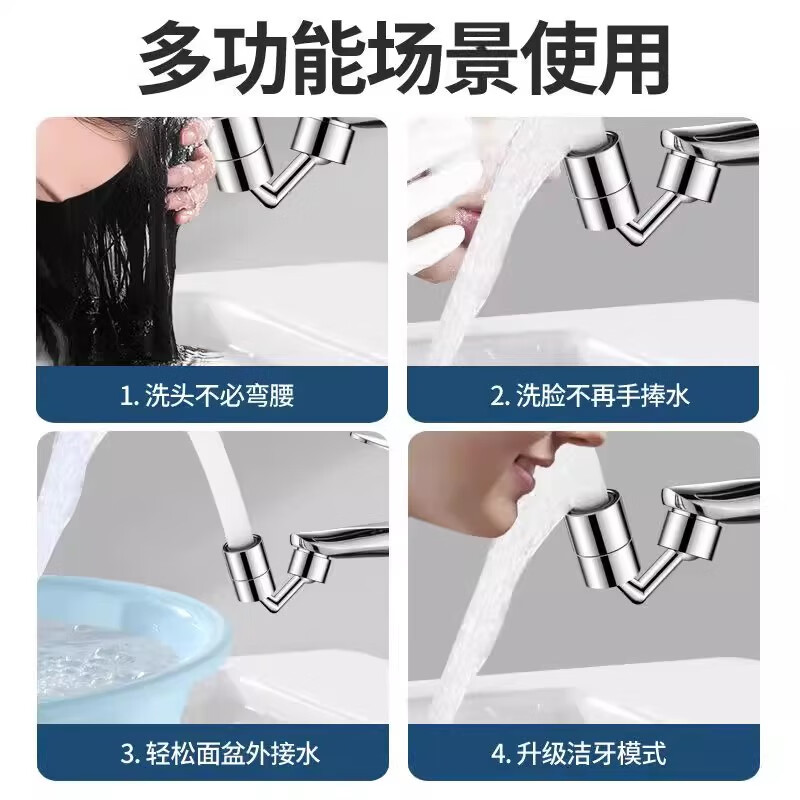 多功能场景使用

1. 洗头不必弯腰

2. 洗脸不再手捧水

3. 轻松面盆外接水

4. 升级洁牙模式