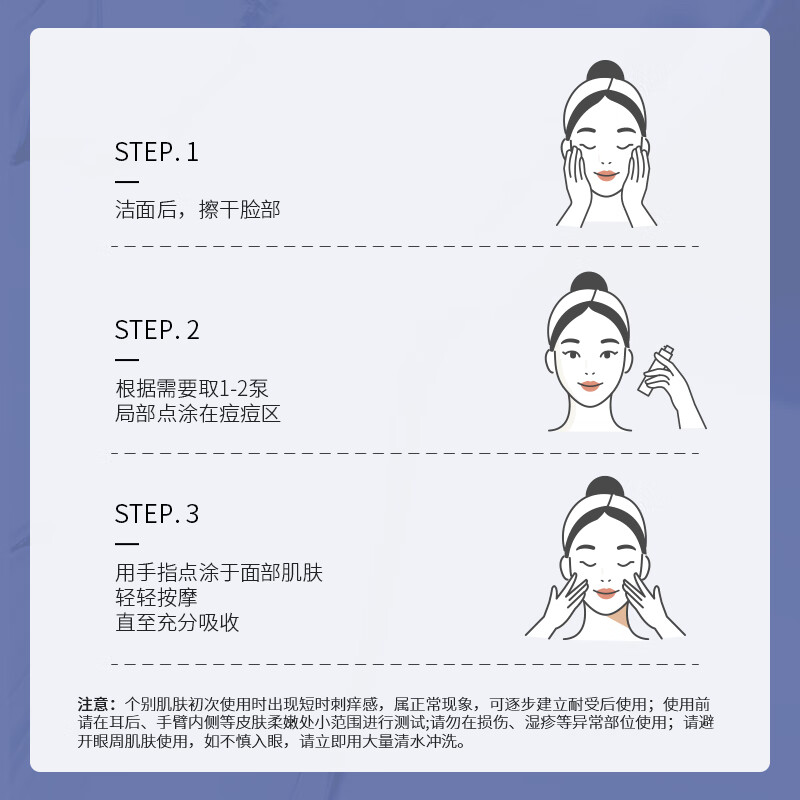 STEP. 1

洁面后，擦干脸部

STEP. 2

根据需要取1-2泵
局部点涂在痘痘区

STEP. 3

用手指点涂于面部肌肤
轻轻按摩
直至充分吸收

注意：个别肌肤初次使用时出现短时刺痒感，属正常现象，可逐步建立耐受后使用；使用前请在耳后、手臂内侧等皮肤柔嫩处小范围进行测试;请勿在损伤、湿疹等异常部位使用；请避开眼周肌肤使用，如不慎入眼，请立即用大量清水冲洗。