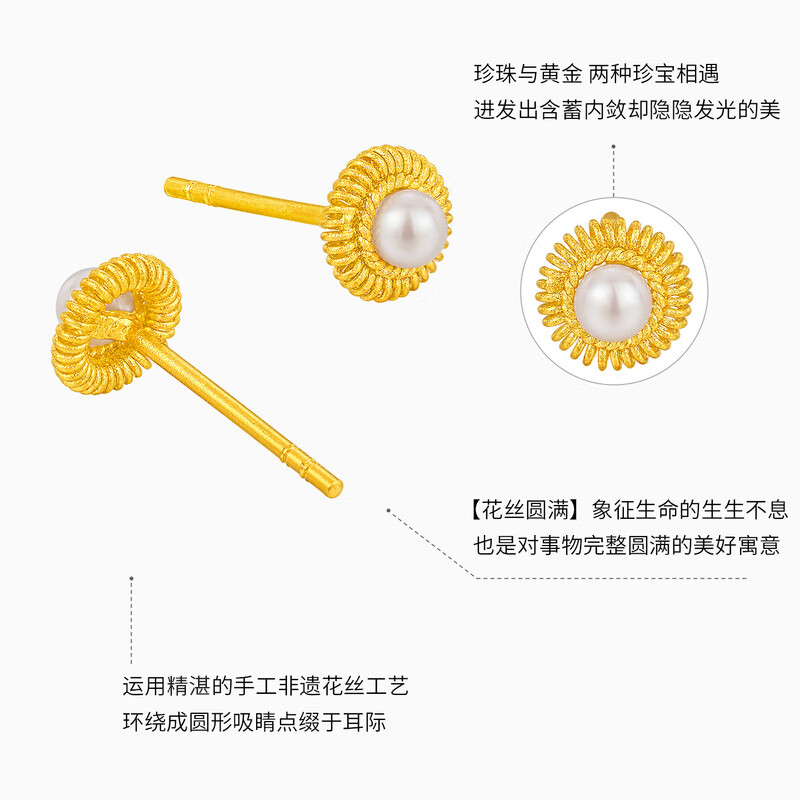 珍珠与黄金 两种珍宝相遇
迸发出含蓄内敛却隐隐发光的美

【花丝圆满】象征生命的生生不息
也是对事物完整圆满的美好寓意

运用精湛的手工非遗花丝工艺
环绕成圆形吸睛点缀于耳际