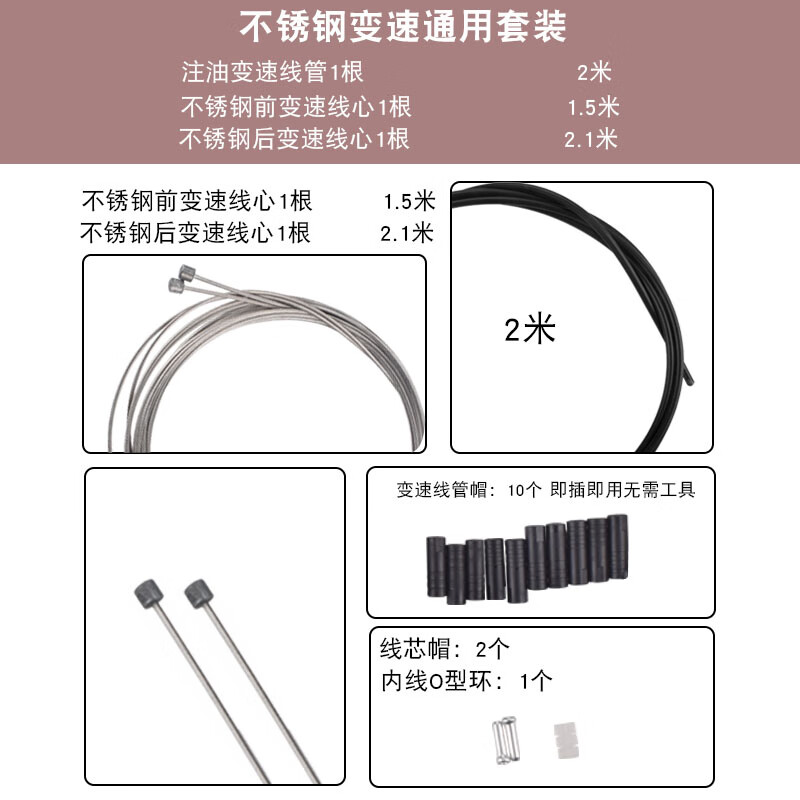 不锈钢变速通用套装

注油变速线管1根 2米
不锈钢前变速线心1根 1.5米
不锈钢后变速线心1根 2.1米

不锈钢前变速线心1根 1.5米
不锈钢后变速线心1根 2.1米

2米

变速线管帽：10个 即插即用无需工具

线芯帽：2个
内线O型环：1个