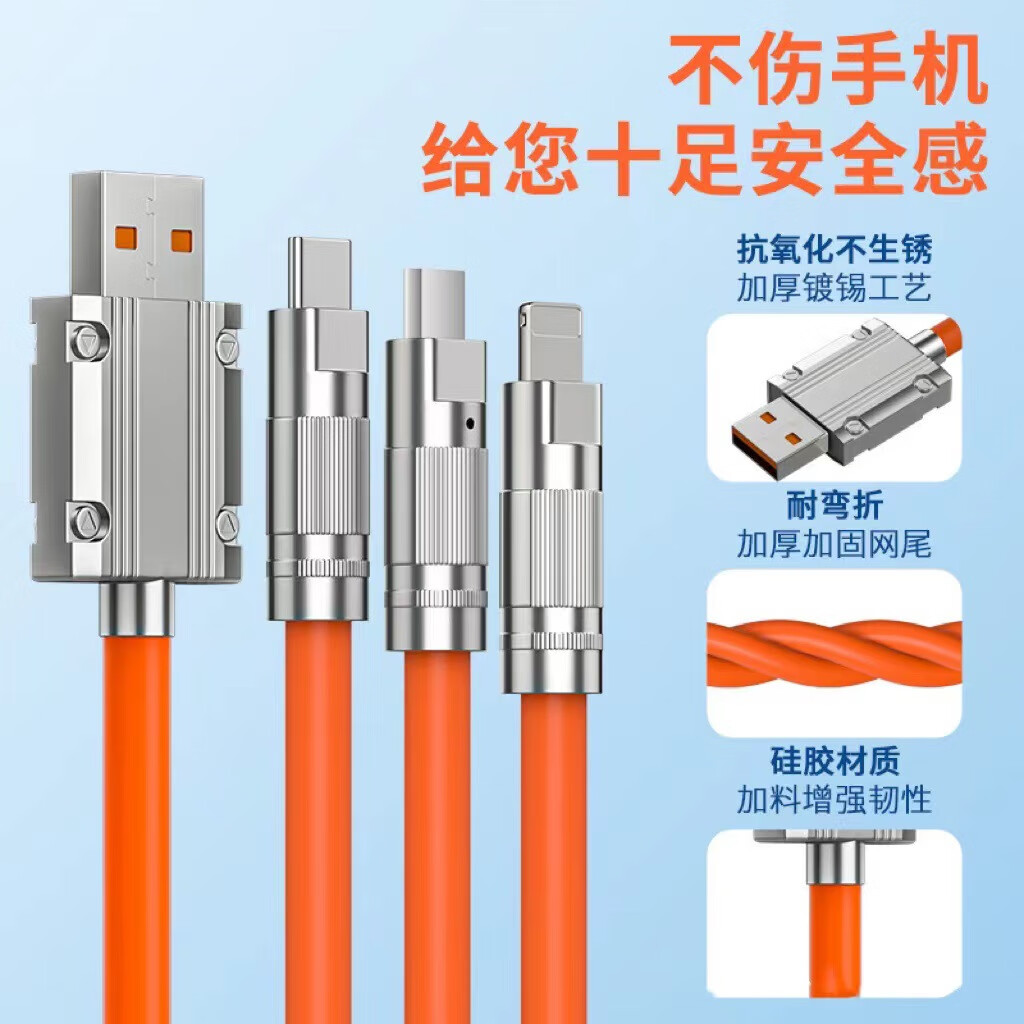 不伤手机
给您十足安全感

抗氧化不生锈
加厚镀锡工艺

耐弯折
加厚加固网尾

硅胶材质
加料增强韧性