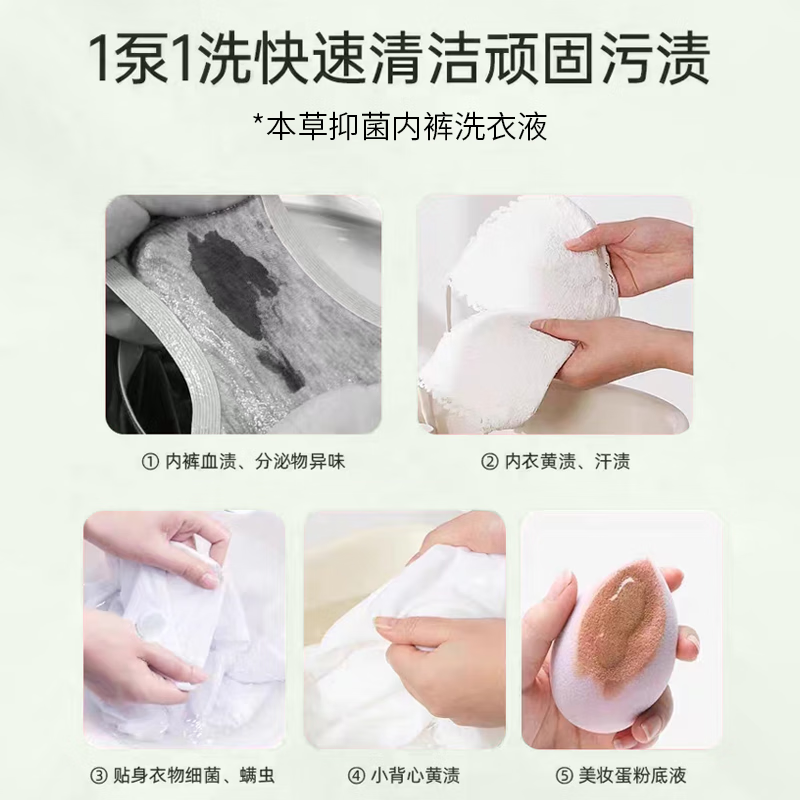 1泵1洗快速清洁顽固污渍

*本草抑菌内裤洗衣液

① 内裤血渍、分泌物异味

② 内衣黄渍、汗渍

③ 贴身衣物细菌、螨虫

④ 小背心黄渍

⑤ 美妆蛋粉底液