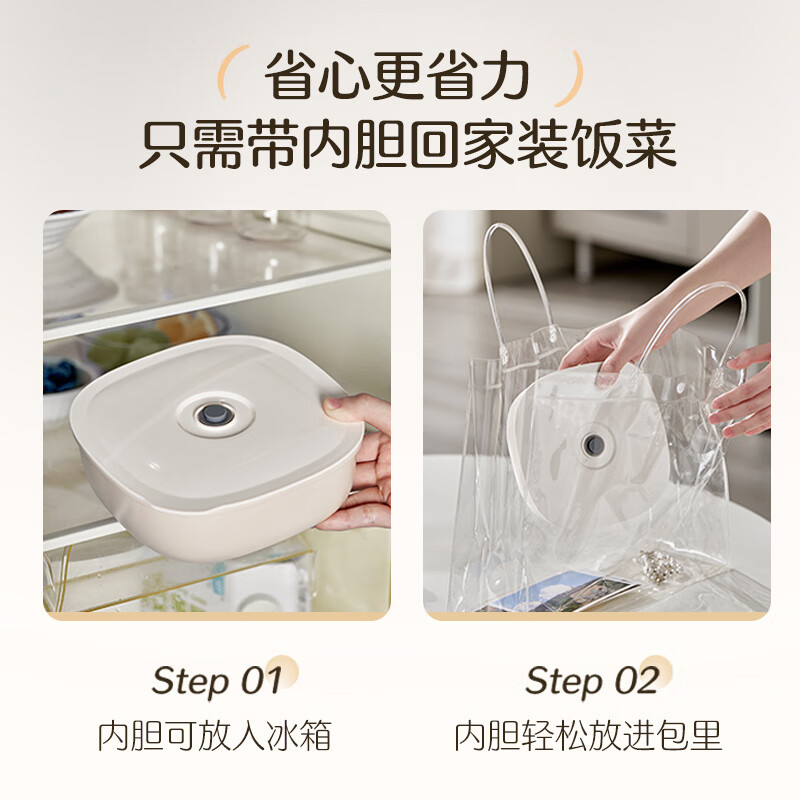 省心更省力
只需带内胆回家装饭菜

Step 01
内胆可放入冰箱

Step 02
内胆轻松放进包里