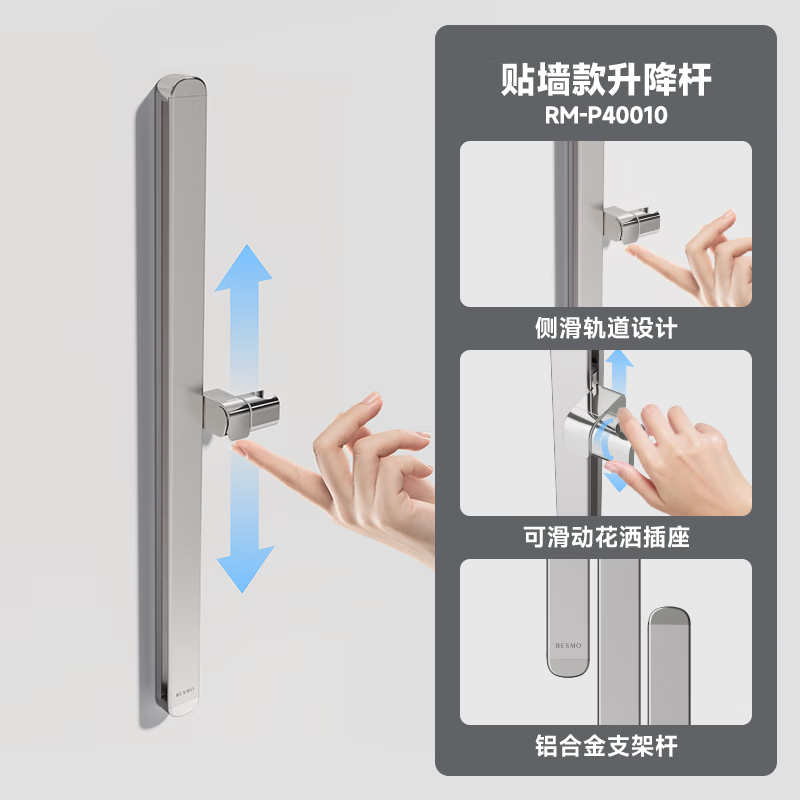 RESMO

贴墙款升降杆
RM-P40010

侧滑轨道设计

可滑动花洒插座

RESMO

铝合金支架杆