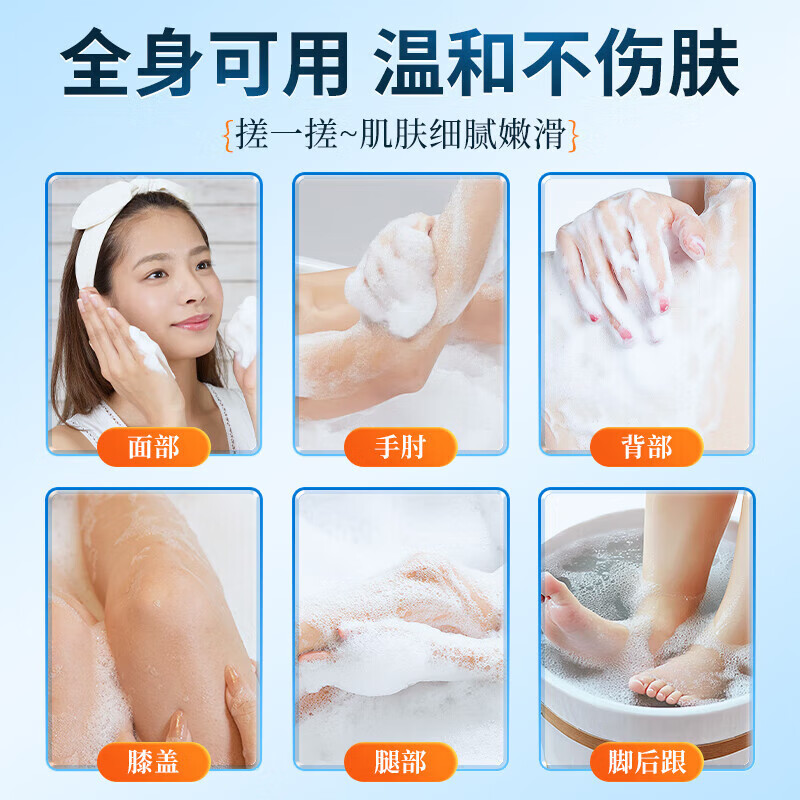 全身可用 温和不伤肤

{搓一搓~肌肤细腻嫩滑}

面部

手肘

背部

膝盖

腿部

脚后跟