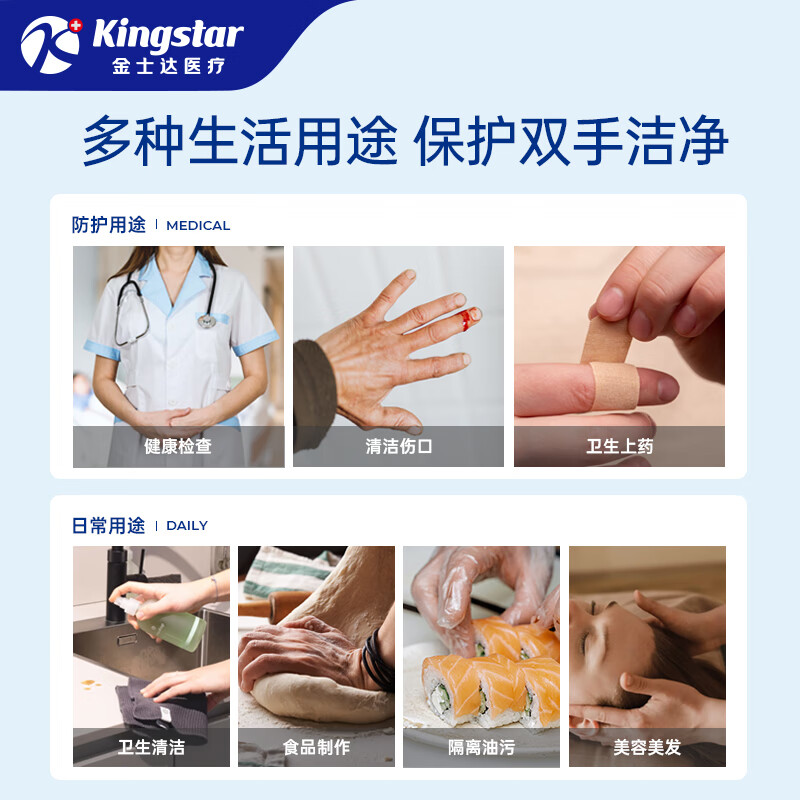 Kingstar
金士达医疗

多种生活用途 保护双手洁净

防护用途 | MEDICAL

健康检查

清洁伤口

卫生上药

日常用途 | DAILY

卫生清洁

食品制作

隔离油污

美容美发