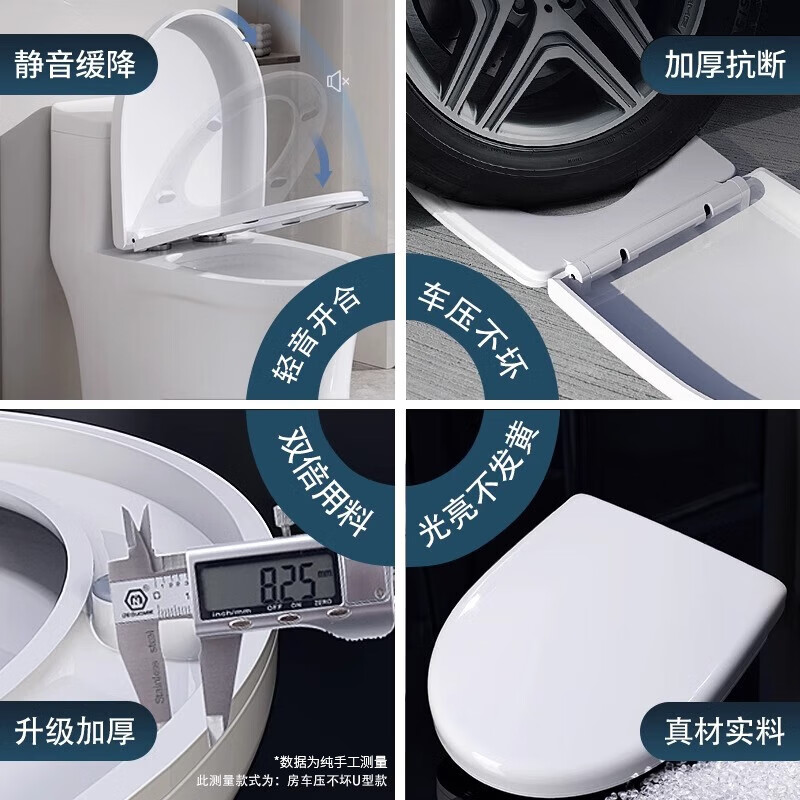 静音缓降

加厚抗断

轻音开合

车压不坏

双倍用料

光亮不发黄

8.25 mm

inch/mm OFF ON ZERO

Stainless steel

升级加厚

*数据为纯手工测量
此测量款式为：房车压不坏U型款

真材实料