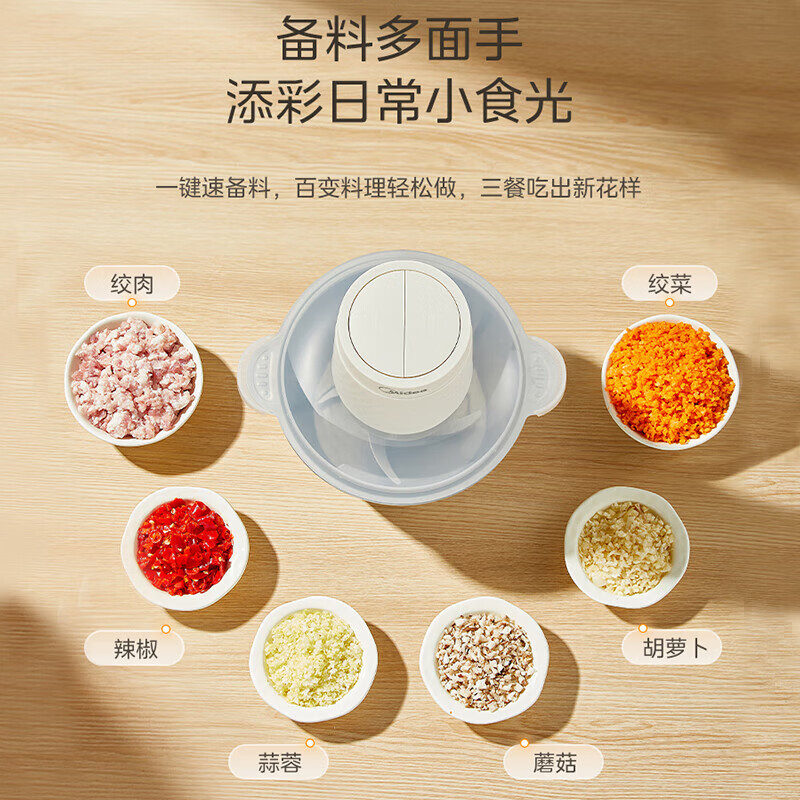 备料多面手
添彩日常小食光

一键速备料，百变料理轻松做，三餐吃出新花样

绞肉

绞菜

Midea

辣椒

胡萝卜

蒜蓉

蘑菇