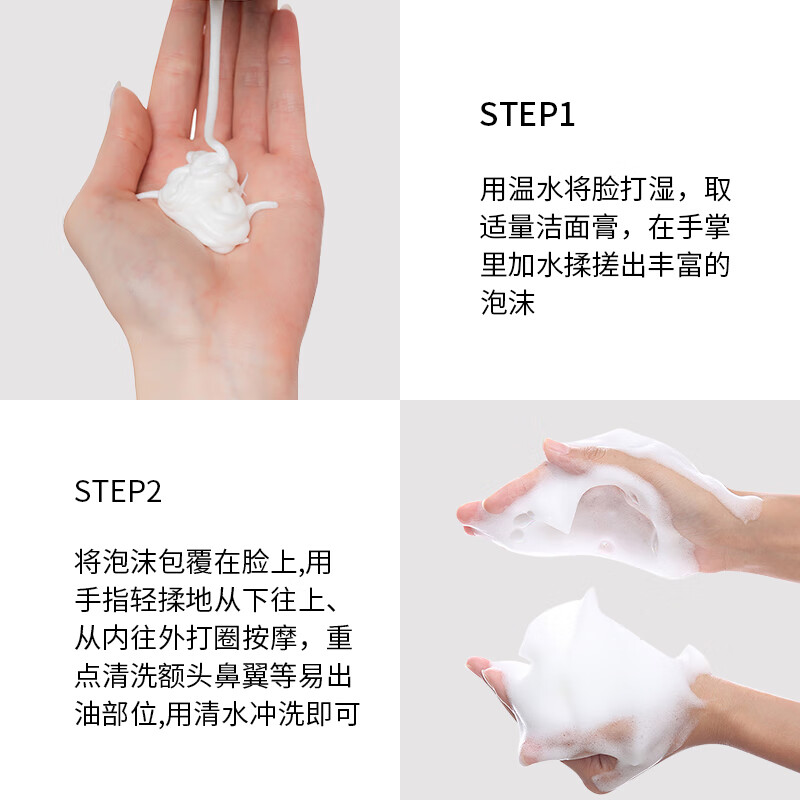 STEP1

用温水将脸打湿，取适量洁面膏，在手掌里加水揉搓出丰富的泡沫

STEP2

将泡沫包覆在脸上,用手指轻揉地从下往上、从内往外打圈按摩，重点清洗额头鼻翼等易出油部位,用清水冲洗即可