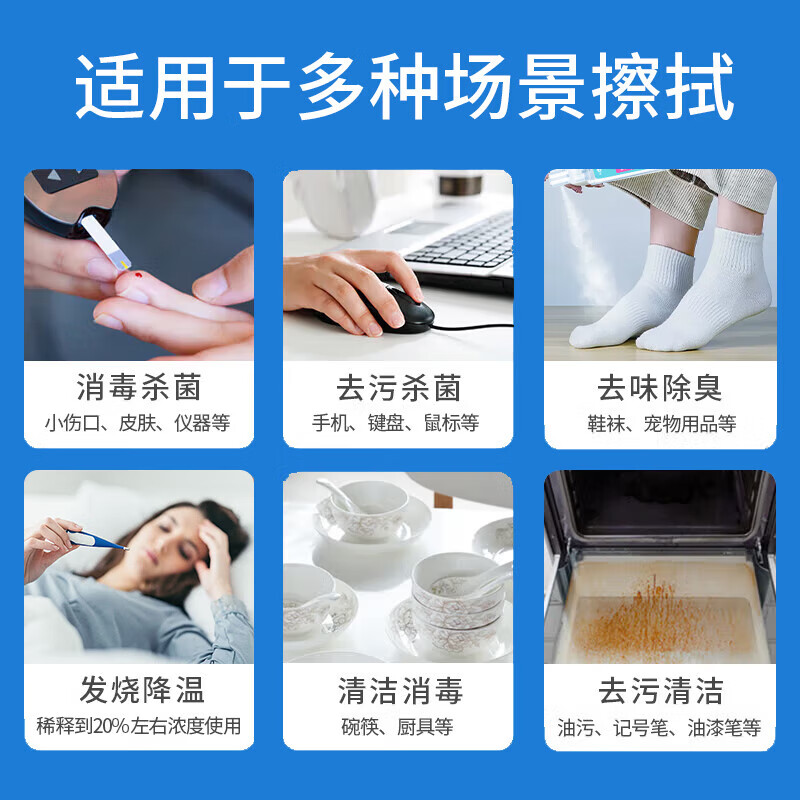 适用于多种场景擦拭

消毒杀菌
小伤口、皮肤、仪器等

去污杀菌
手机、键盘、鼠标等

去味除臭
鞋袜、宠物用品等

发烧降温
稀释到20%左右浓度使用

清洁消毒
碗筷、厨具等

去污清洁
油污、记号笔、油漆笔等