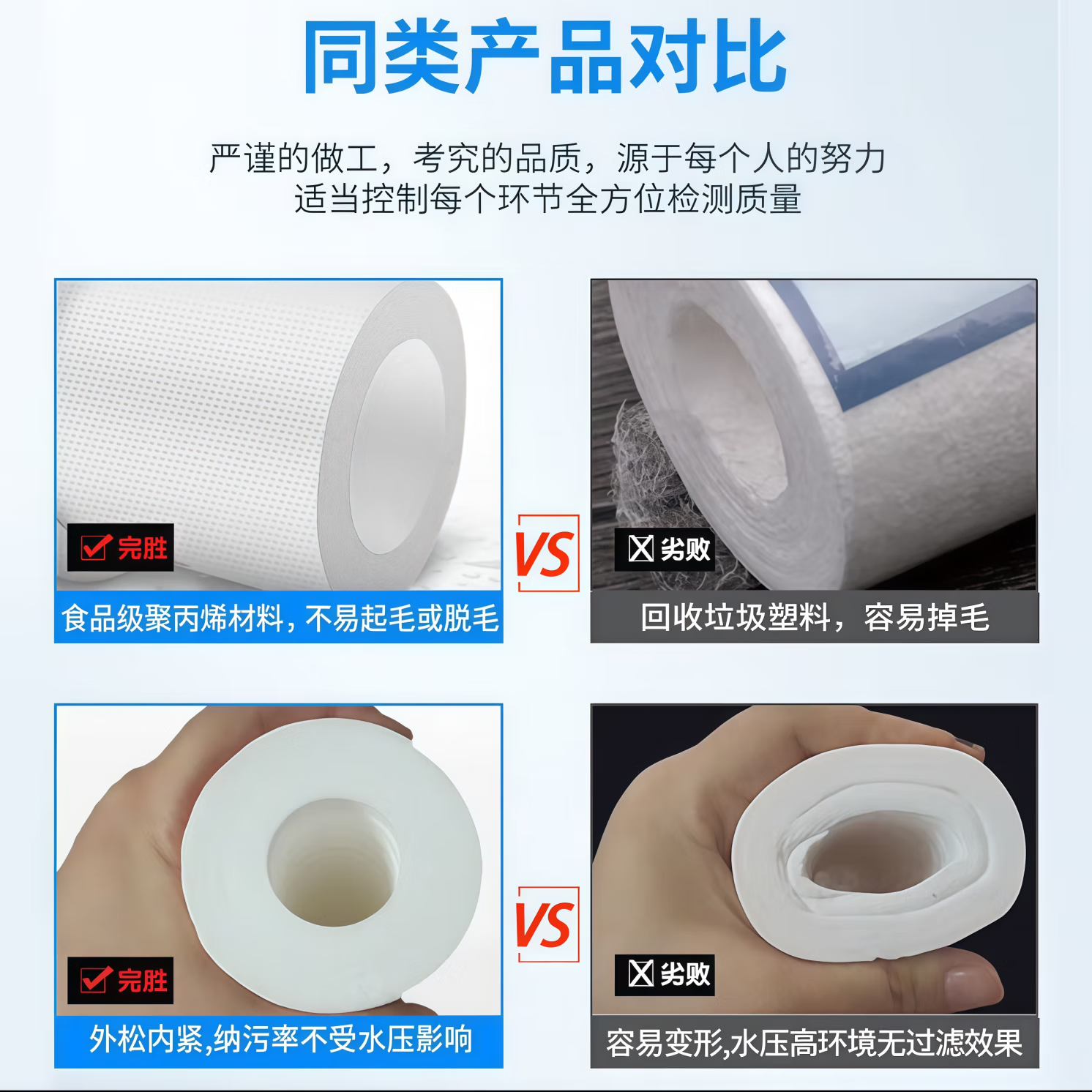 同类产品对比

严谨的做工，考究的品质，源于每个人的努力
适当控制每个环节全方位检测质量

完胜
食品级聚丙烯材料，不易起毛或脱毛

VS

劣败
回收垃圾塑料，容易掉毛

完胜
外松内紧,纳污率不受水压影响

VS

劣败
容易变形,水压高环境无过滤效果