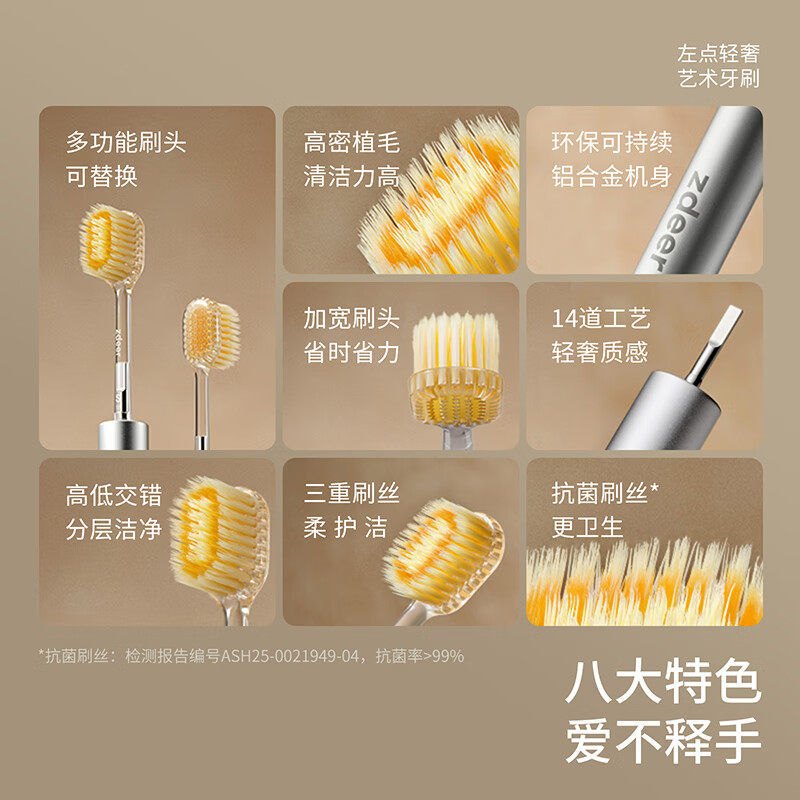 左点轻奢
艺术牙刷

多功能刷头
可替换

zdeer

高密植毛
清洁力高

环保可持续
铝合金机身

zdeer

加宽刷头
省时省力

14道工艺
轻奢质感

高低交错
分层洁净

三重刷丝
柔 护 洁

抗菌刷丝*
更卫生

*抗菌刷丝：检测报告编号ASH25-0021949-04，抗菌率>99%

八大特色
爱不释手