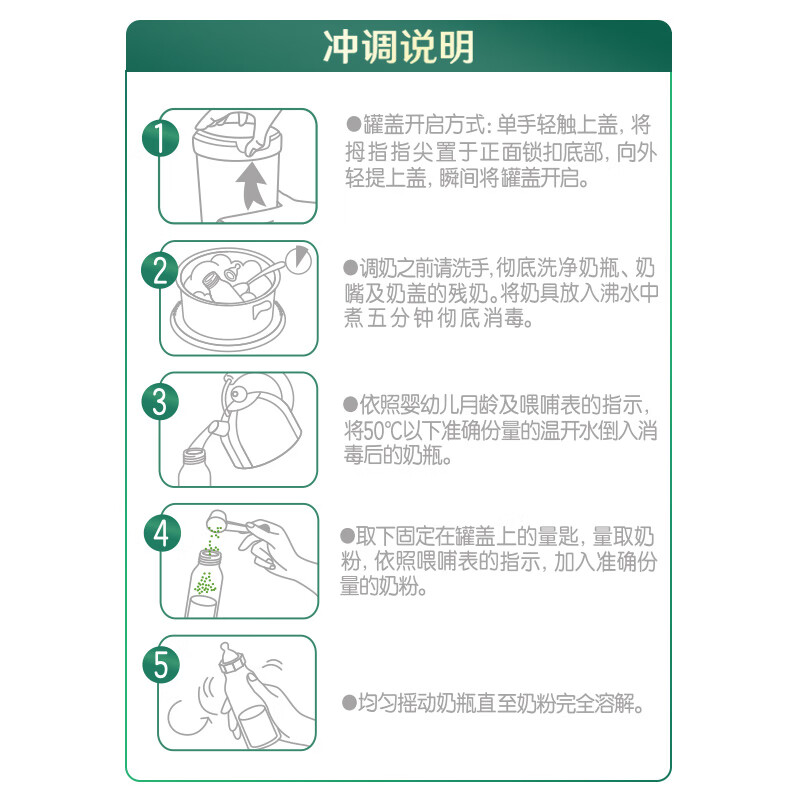 冲调说明

1

●罐盖开启方式：单手轻触上盖，将拇指指尖置于正面锁扣底部，向外轻提上盖，瞬间将罐盖开启。

2

●调奶之前请洗手，彻底洗净奶瓶、奶嘴及奶盖的残奶。将奶具放入沸水中煮五分钟彻底消毒。

3

●依照婴幼儿月龄及喂哺表的指示，将50℃以下准确份量的温开水倒入消毒后的奶瓶。

4

●取下固定在罐盖上的量匙，量取奶粉，依照喂哺表的指示，加入准确份量的奶粉。

5

●均匀摇动奶瓶直至奶粉完全溶解。