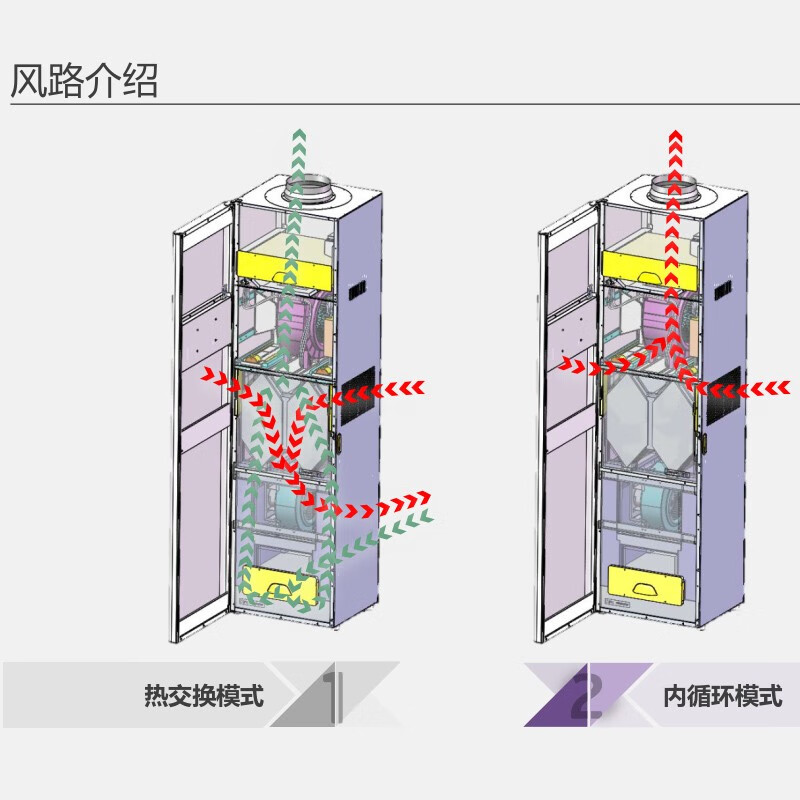 风路介绍

热交换模式 1

2 内循环模式