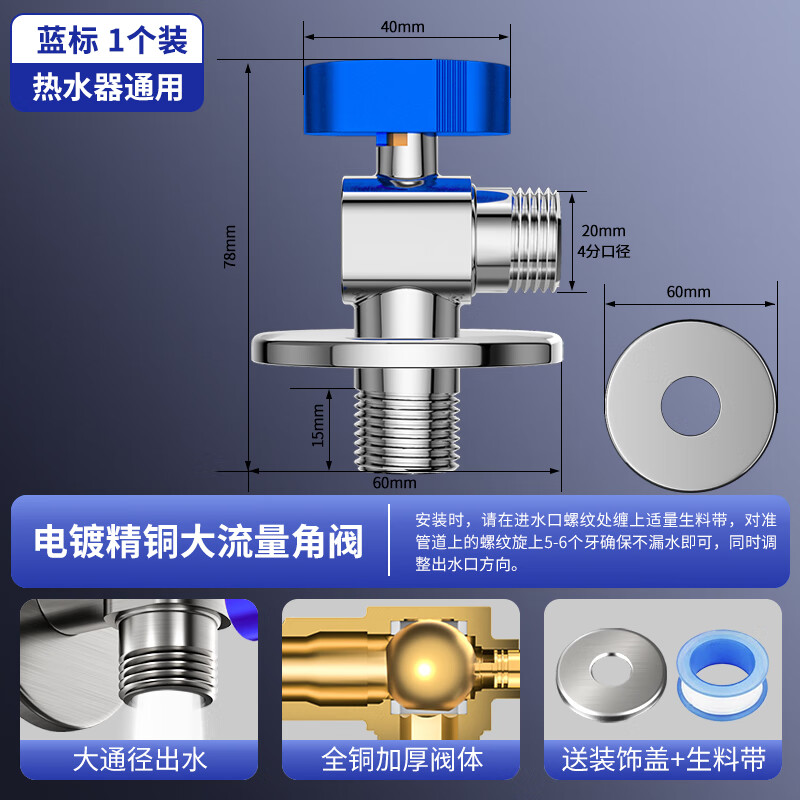 蓝标 1个装
热水器通用

40mm
78mm
20mm
4分口径
60mm
15mm
60mm

电镀精铜大流量角阀

安装时，请在进水口螺纹处缠上适量生料带，对准管道上的螺纹旋上5-6个牙确保不漏水即可，同时调整出水口方向。

大通径出水
全铜加厚阀体
送装饰盖+生料带