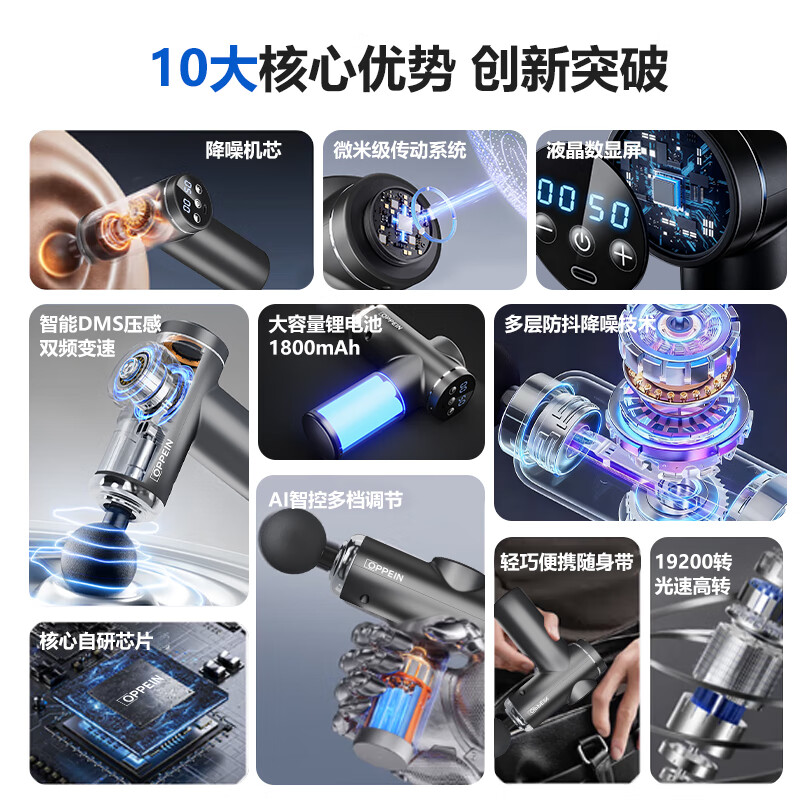 10大核心优势 创新突破

降噪机芯

微米级传动系统

液晶数显屏

0050

智能DMS压感
双频变速

OPPEIN

大容量锂电池
1800mAh

OPPEIN

多层防抖降噪技术

AI智控多档调节

OPPEIN

轻巧便携随身带

19200转
光速高转

核心自研芯片

OPPEIN