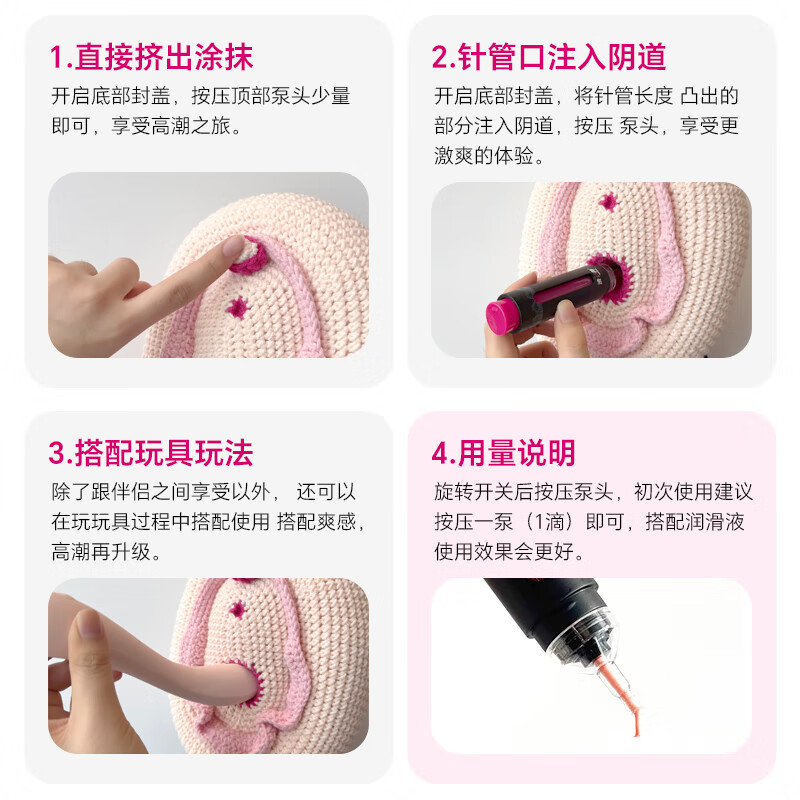 1.直接挤出涂抹

开启底部封盖，按压顶部泵头少量即可，享受高潮之旅。

2.针管口注入阴道

开启底部封盖，将针管长度 凸出的部分注入阴道，按压 泵头，享受更激爽的体验。

3.搭配玩具玩法

除了跟伴侣之间享受以外， 还可以在玩玩具过程中搭配使用 搭配爽感，高潮再升级。

4.用量说明

旋转开关后按压泵头，初次使用建议按压一泵（1滴）即可，搭配润滑液使用效果会更好。