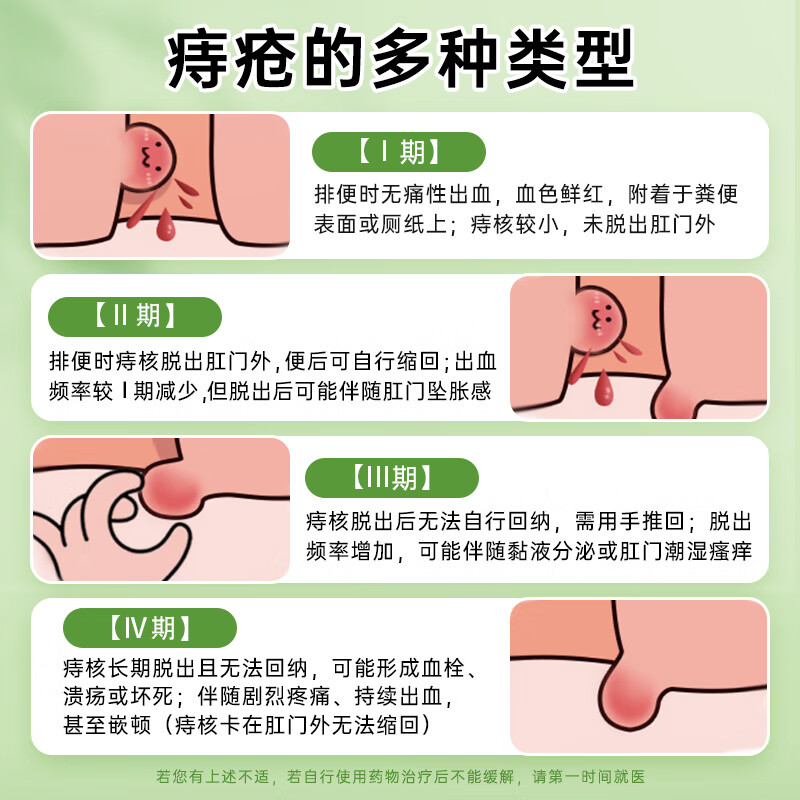 痔疮的多种类型

【Ⅰ期】
排便时无痛性出血，血色鲜红，附着于粪便表面或厕纸上；痔核较小，未脱出肛门外

【Ⅱ期】
排便时痔核脱出肛门外，便后可自行缩回；出血频率较Ⅰ期减少，但脱出后可能伴随肛门坠胀感

【Ⅲ期】
痔核脱出后无法自行回纳，需用手推回；脱出频率增加，可能伴随黏液分泌或肛门潮湿瘙痒

【Ⅳ期】
痔核长期脱出且无法回纳，可能形成血栓、溃疡或坏死；伴随剧烈疼痛、持续出血，甚至嵌顿（痔核卡在肛门外无法缩回）

若您有上述不适，若自行使用药物治疗后不能缓解，请第一时间就医