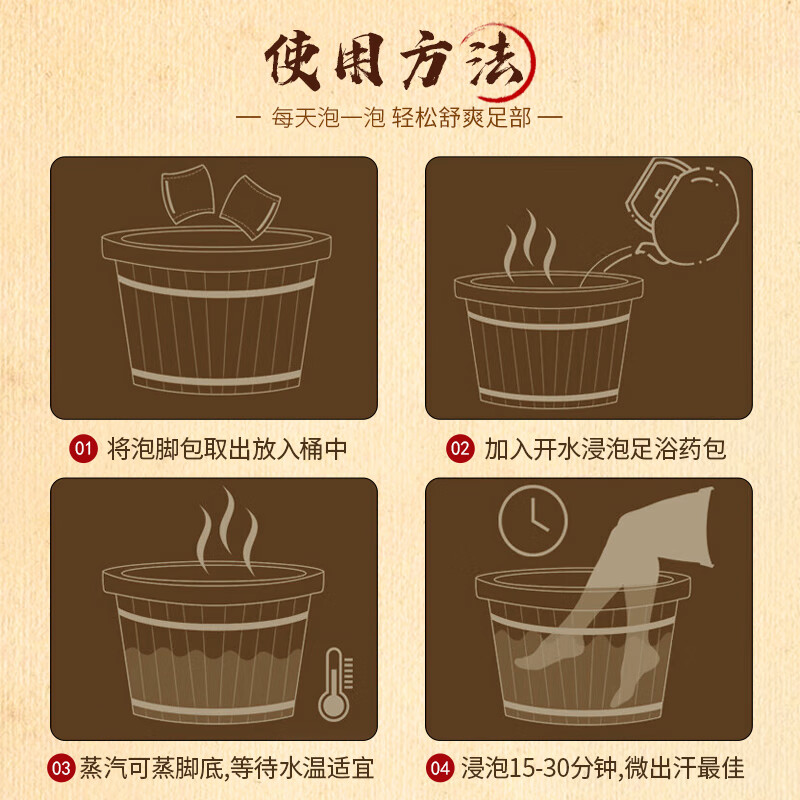 使用方法

— 每天泡一泡 轻松舒爽足部 —

01 将泡脚包取出放入桶中

02 加入开水浸泡足浴药包

03 蒸汽可蒸脚底,等待水温适宜

04 浸泡15-30分钟,微出汗最佳