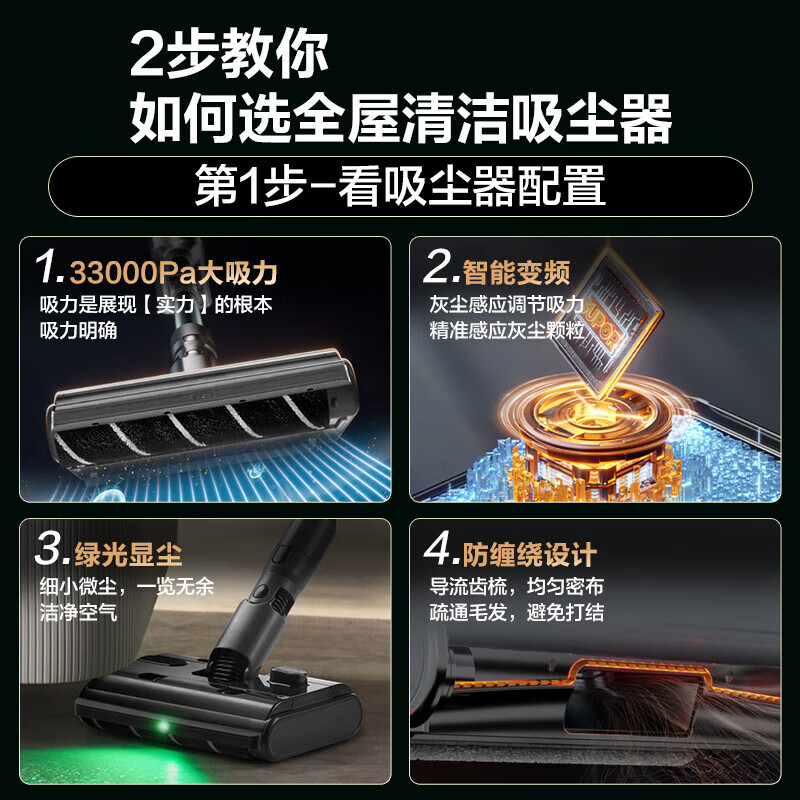 2步教你
如何选全屋清洁吸尘器

第1步-看吸尘器配置

1. 33000Pa大吸力
吸力是展现【实力】的根本
吸力明确

2. 智能变频
灰尘感应调节吸力
精准感应灰尘颗粒

SUPOR

3. 绿光显尘
细小微尘，一览无余
洁净空气

4. 防缠绕设计
导流齿梳，均匀密布
疏通毛发，避免打结