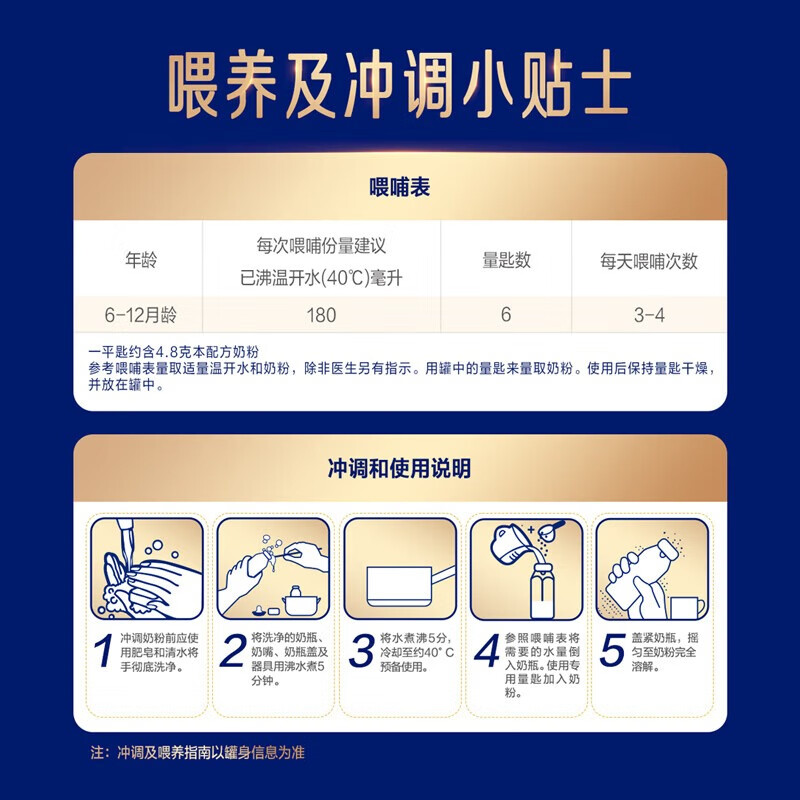 喂养及冲调小贴士

喂哺表

| 年龄 | 每次喂哺份量建议 已沸温开水(40℃)毫升 | 量匙数 | 每天喂哺次数 |
|---|---|---|---|
| 6-12月龄 | 180 | 6 | 3-4 |

一平匙约含4.8克本配方奶粉
参考喂哺表量取适量温开水和奶粉，除非医生另有指示。用罐中的量匙来量取奶粉。使用后保持量匙干燥，并放在罐中。

冲调和使用说明

1 冲调奶粉前应使用肥皂和清水将手彻底洗净。

2 将洗净的奶瓶、奶嘴、奶瓶盖及器具用沸水煮5分钟。

3 将水煮沸5分，冷却至约40°C预备使用。

4 参照喂哺表将需要的水量倒入奶瓶。使用专用量匙加入奶粉。

5 盖紧奶瓶，摇匀至奶粉完全溶解。

注：冲调及喂养指南以罐身信息为准