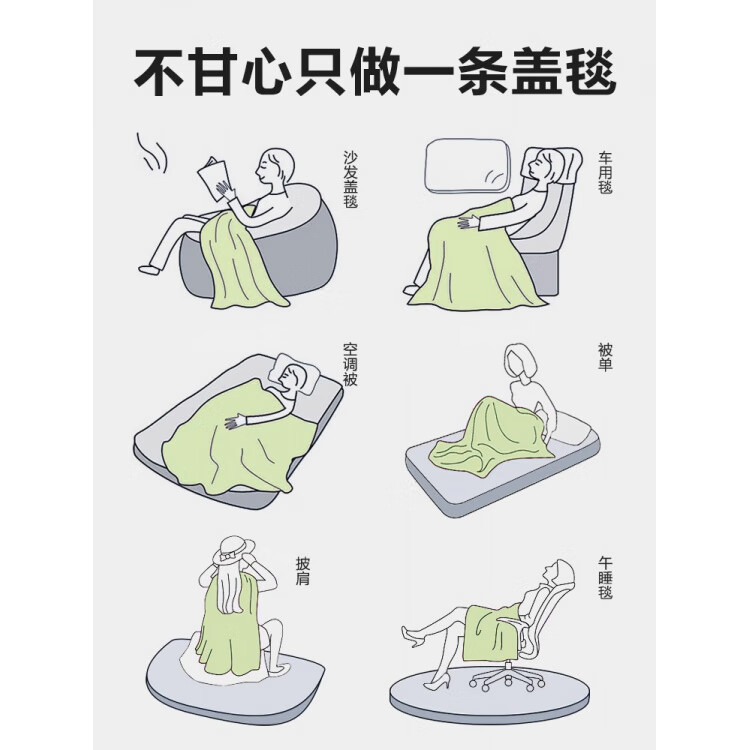 不甘心只做一条盖毯

沙发盖毯

车用毯

空调被

被单

披肩

午睡毯