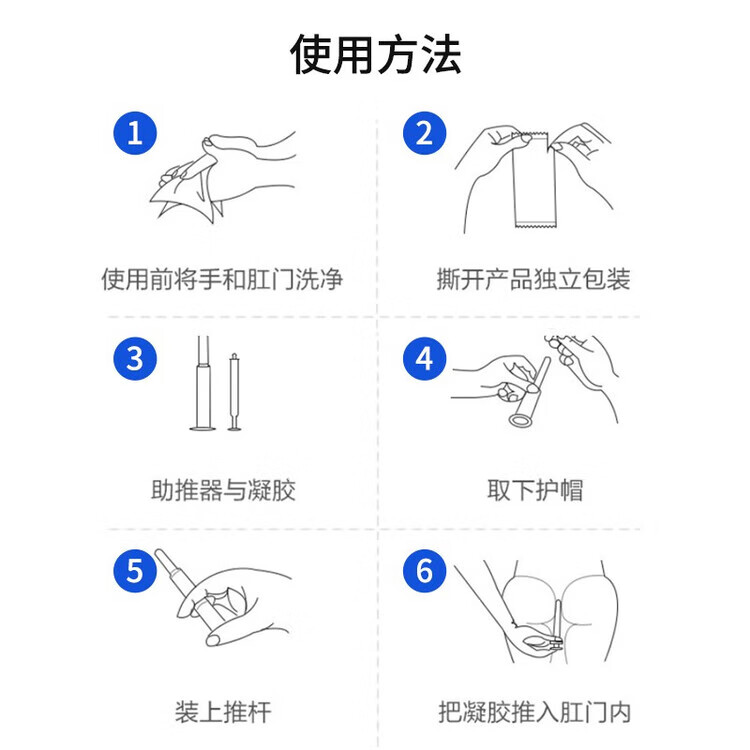 使用方法

1

使用前将手和肛门洗净

2

撕开产品独立包装

3

助推器与凝胶

4

取下护帽

5

装上推杆

6

把凝胶推入肛门内