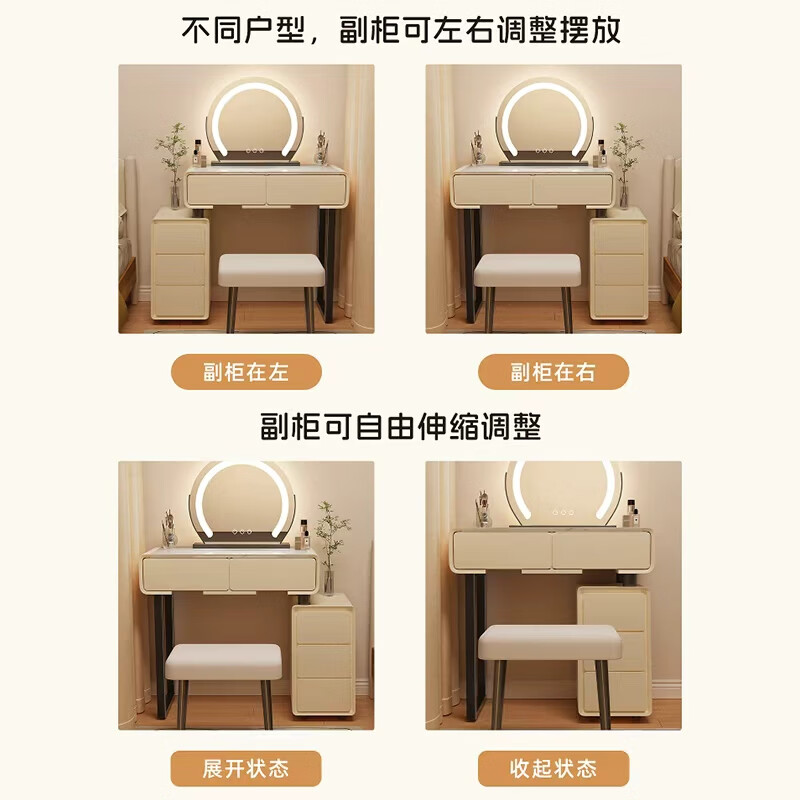 不同户型，副柜可左右调整摆放

副柜在左

副柜在右

副柜可自由伸缩调整

展开状态

收起状态