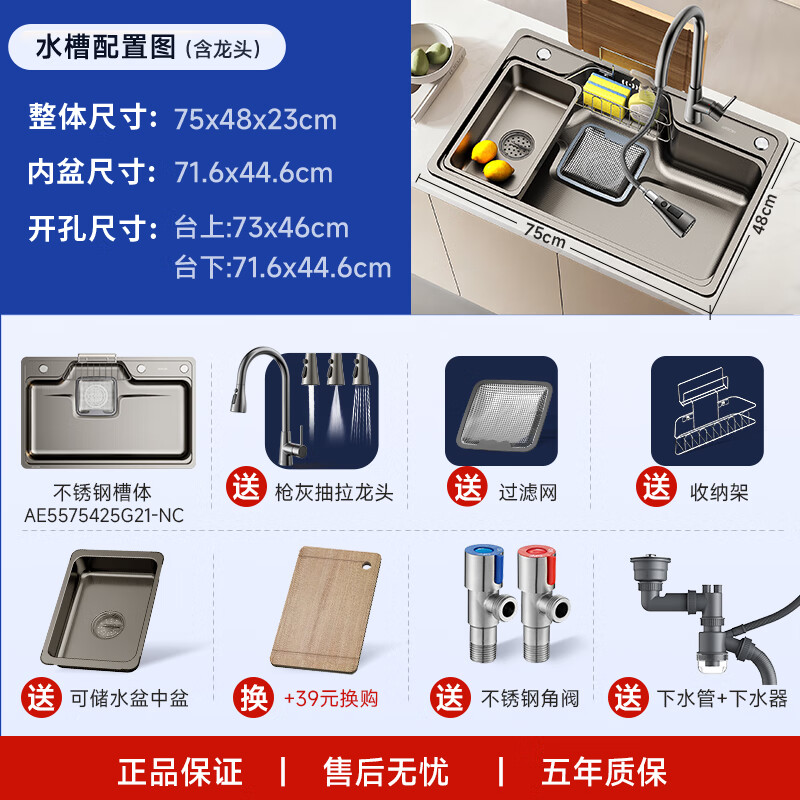 水槽配置图（含龙头）

整体尺寸：75x48x23cm

内盆尺寸：71.6x44.6cm

开孔尺寸：台上:73x46cm
台下:71.6x44.6cm

75cm

48cm

不锈钢槽体
AE5575425G21-NC

送 枪灰抽拉龙头

送 过滤网

送 收纳架

送 可储水盆中盆

换 +39元换购

送 不锈钢角阀

送 下水管+下水器

正品保证 | 售后无忧 | 五年质保