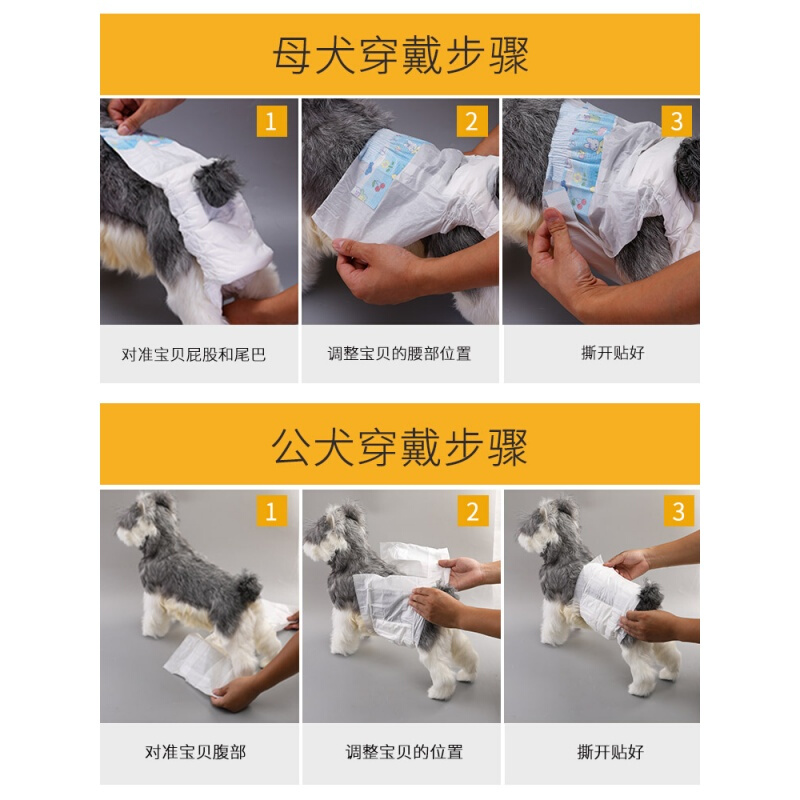 母犬穿戴步骤

1

2

3

对准宝贝屁股和尾巴

调整宝贝的腰部位置

撕开贴好

公犬穿戴步骤

1

2

3

对准宝贝腹部

调整宝贝的位置

撕开贴好