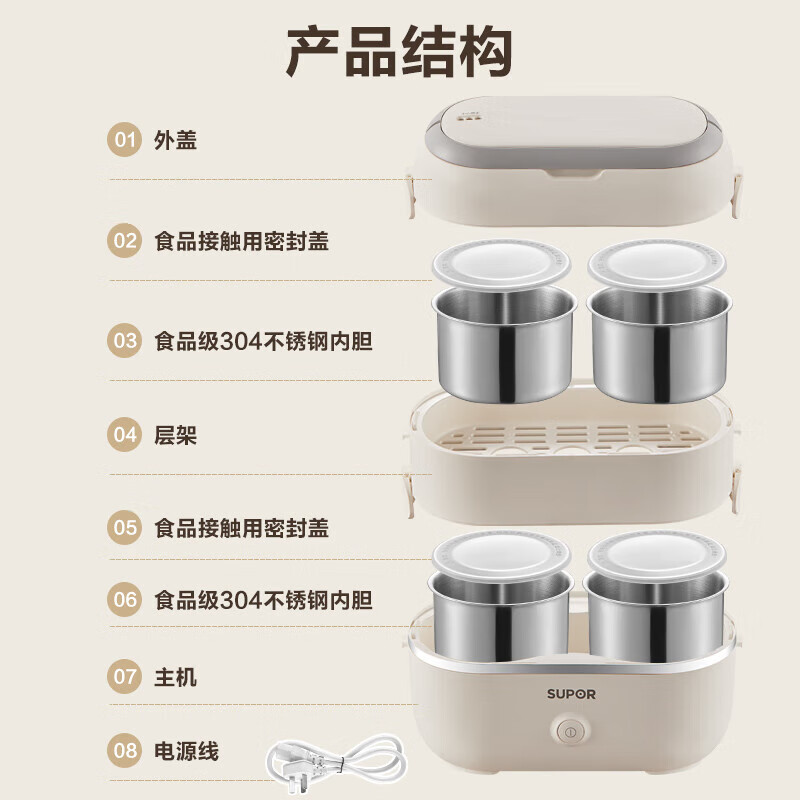 产品结构

01 外盖

02 食品接触用密封盖

03 食品级304不锈钢内胆

04 层架

05 食品接触用密封盖

06 食品级304不锈钢内胆

07 主机

08 电源线

SUPOR