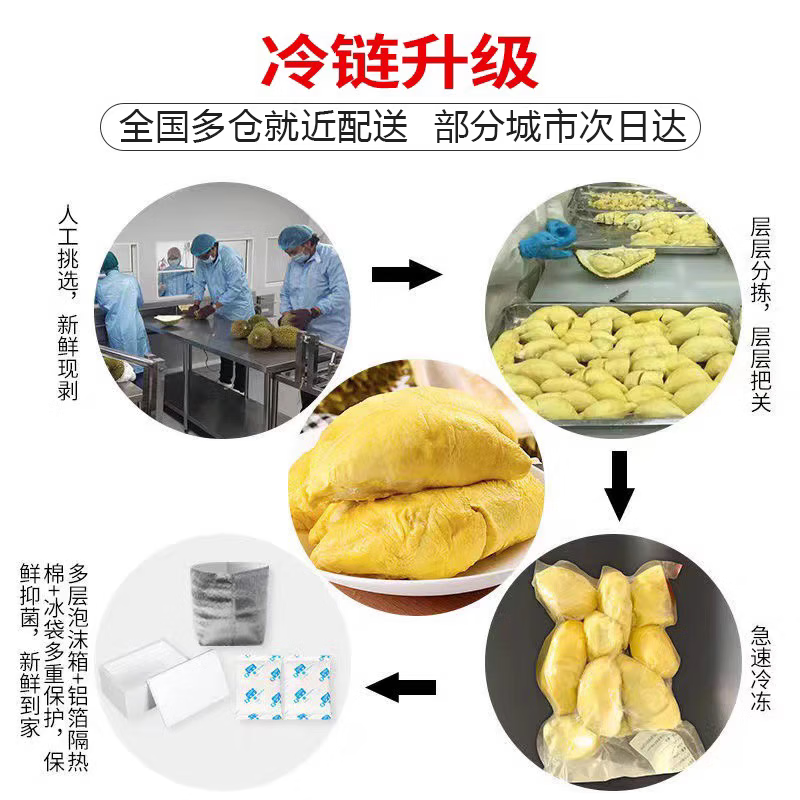 冷链升级

全国多仓就近配送 部分城市次日达

人工挑选，新鲜现剥

层层分拣，层层把关

急速冷冻

多层泡沫箱+铝箔隔热棉+冰袋多重保护，保鲜抑菌，新鲜到家