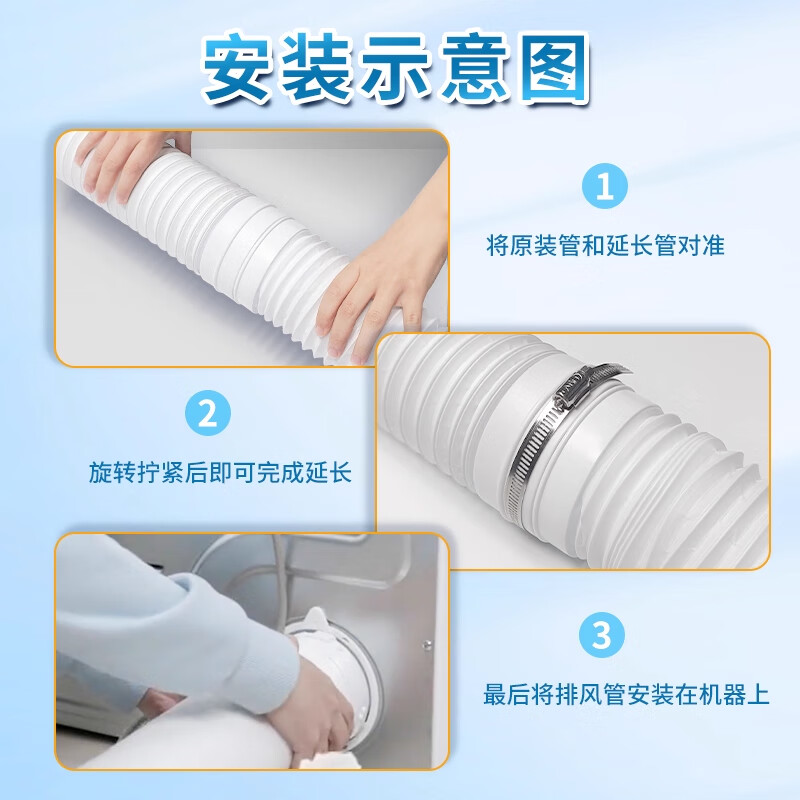 安装示意图

1

将原装管和延长管对准

2

旋转拧紧后即可完成延长

3

最后将排风管安装在机器上