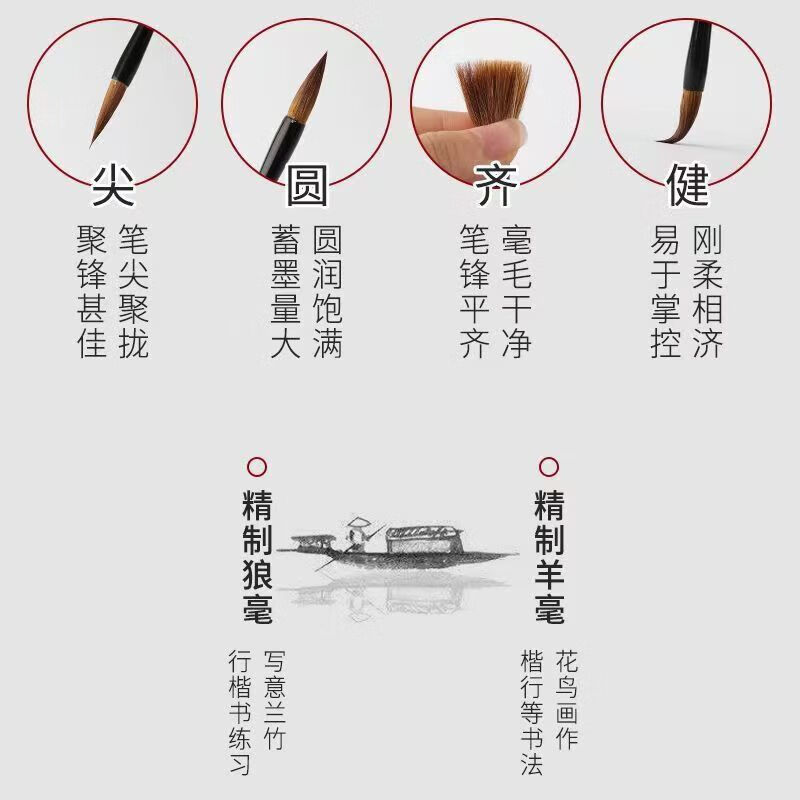 尖

笔尖聚拢
聚锋甚佳

圆

圆润饱满
蓄墨量大

齐

毫毛干净
笔锋平齐

健

刚柔相济
易于掌控

精制狼毫

写意兰竹
行楷书练习

精制羊毫

花鸟画作
楷行等书法