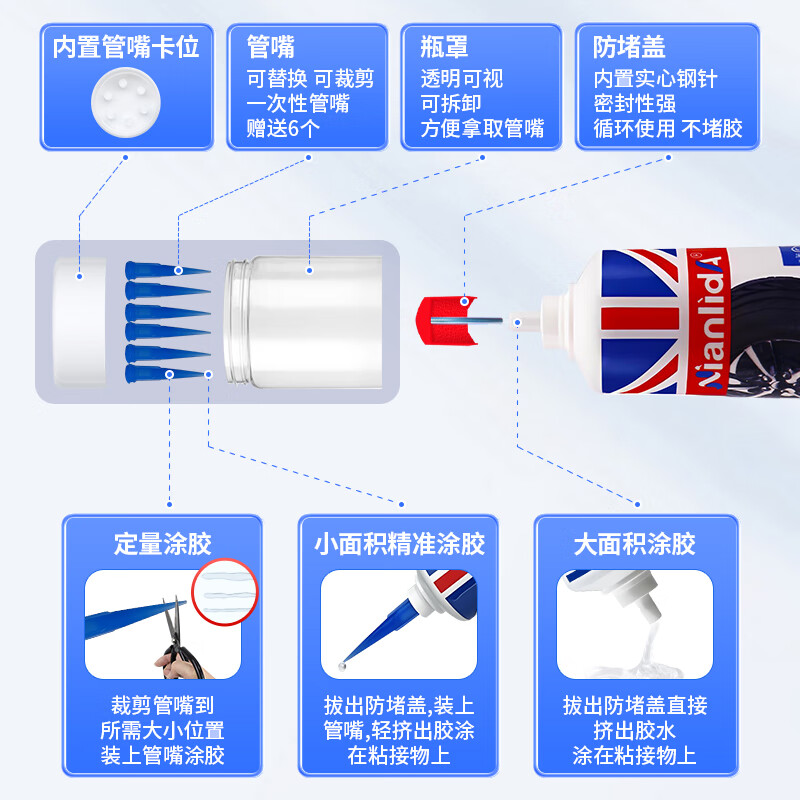 内置管嘴卡位

管嘴
可替换 可裁剪
一次性管嘴
赠送6个

瓶罩
透明可视
可拆卸
方便拿取管嘴

防堵盖
内置实心钢针
密封性强
循环使用 不堵胶

NianlidA

定量涂胶
裁剪管嘴到
所需大小位置
装上管嘴涂胶

小面积精准涂胶
拔出防堵盖,装上
管嘴,轻挤出胶涂
在粘接物上

大面积涂胶
拔出防堵盖直接
挤出胶水
涂在粘接物上