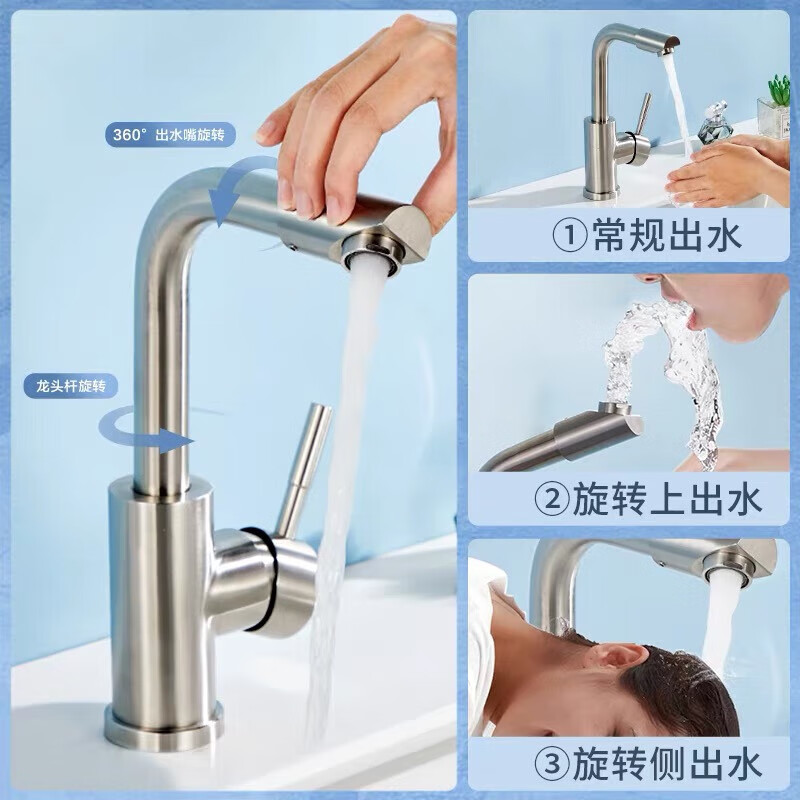 360° 出水嘴旋转

龙头杆旋转

①常规出水

②旋转上出水

③旋转侧出水