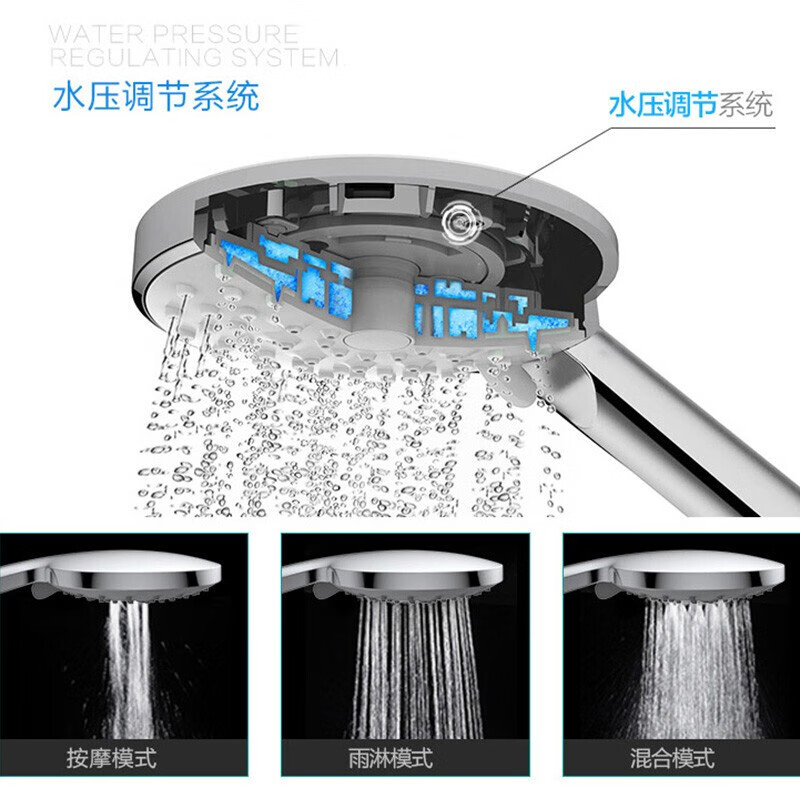 WATER PRESSURE
REGULATING SYSTEM

水压调节系统

水压调节系统

按摩模式

雨淋模式

混合模式