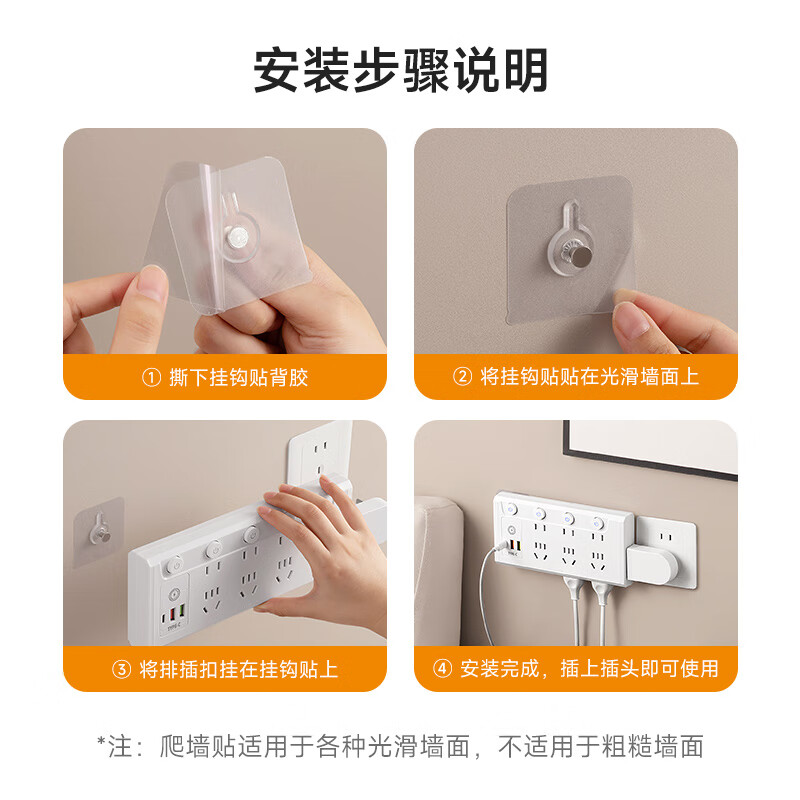 安装步骤说明

① 撕下挂钩贴背胶

② 将挂钩贴贴在光滑墙面上

TYPE-C

③ 将排插扣挂在挂钩贴上

TYPE-C

④ 安装完成，插上插头即可使用

*注：爬墙贴适用于各种光滑墙面，不适用于粗糙墙面