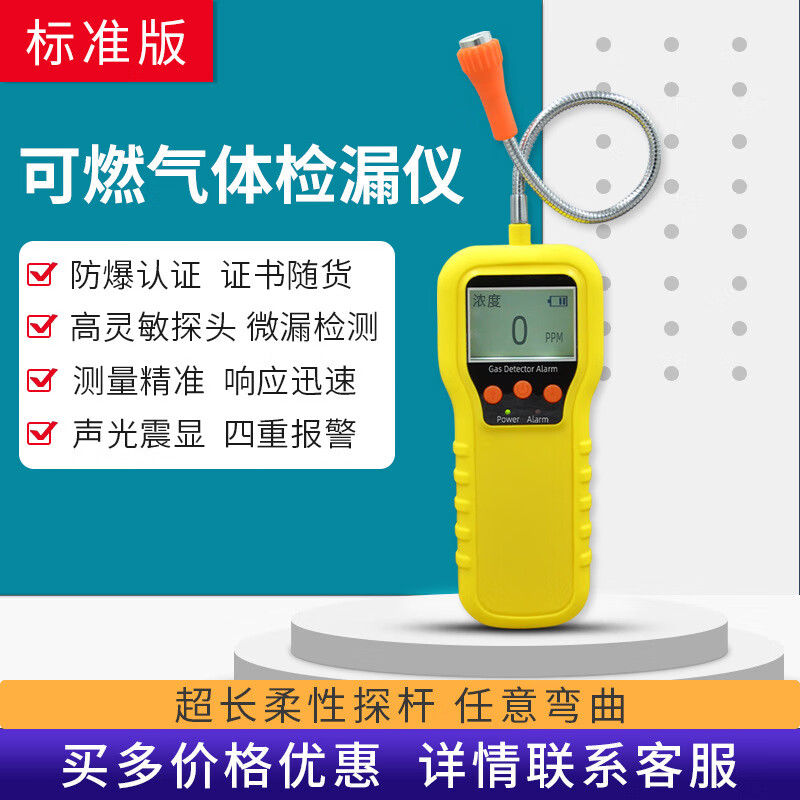 标准版

可燃气体检漏仪

防爆认证 证书随货
高灵敏探头 微漏检测
测量精准 响应迅速
声光震显 四重报警

浓度
0 PPM
Gas Detector Alarm
Power Alarm

超长柔性探杆 任意弯曲

买多价格优惠 详情联系客服