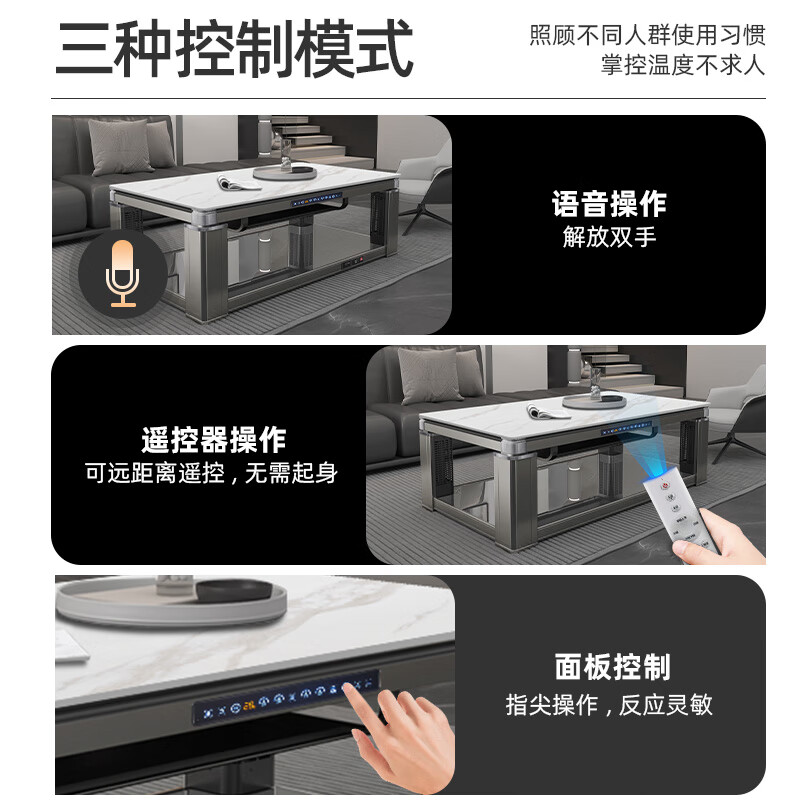 三种控制模式

照顾不同人群使用习惯
掌控温度不求人

语音操作
解放双手

遥控器操作
可远距离遥控，无需起身

面板控制
指尖操作，反应灵敏