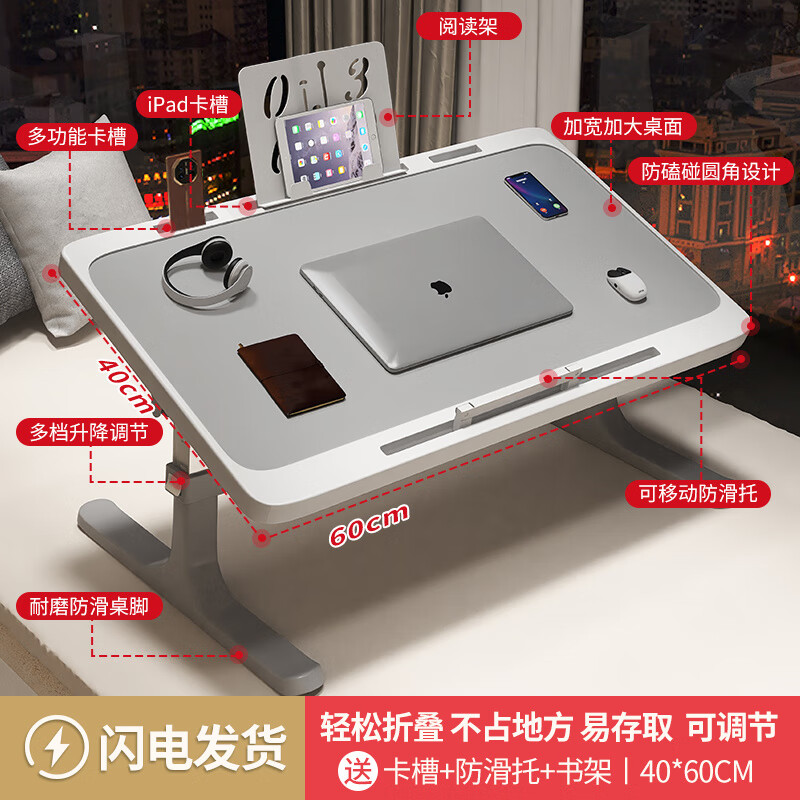 阅读架

iPad卡槽

多功能卡槽

加宽加大桌面

防磕碰圆角设计

40cm

多档升降调节

可移动防滑托

60cm

耐磨防滑桌脚

闪电发货

轻松折叠 不占地方 易存取 可调节

送 卡槽+防滑托+书架 | 40*60CM