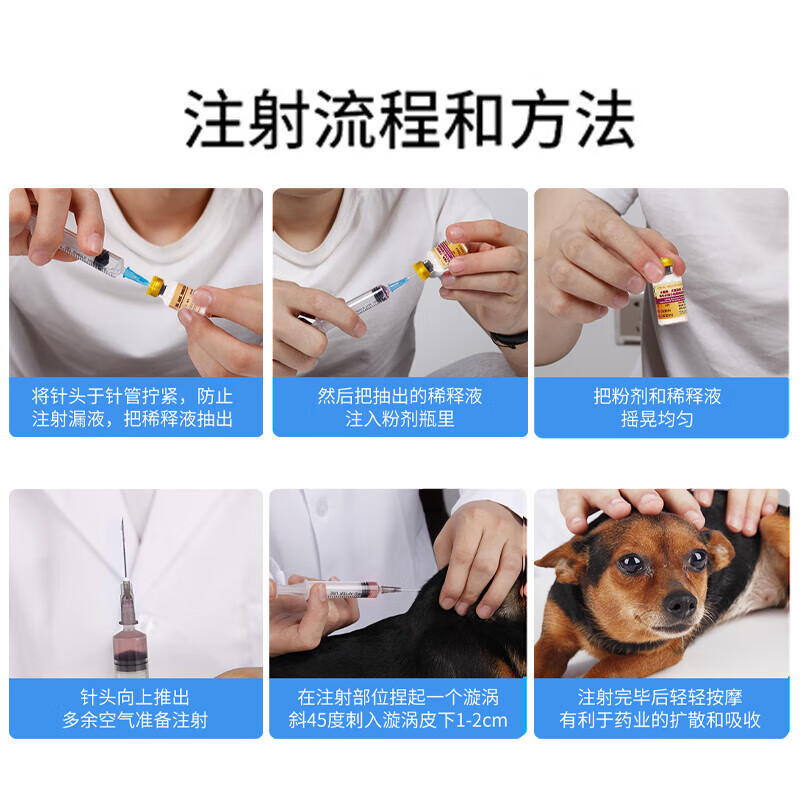 注射流程和方法

将针头于针管拧紧，防止注射漏液，把稀释液抽出

然后把抽出的稀释液注入粉剂瓶里

把粉剂和稀释液摇晃均匀

针头向上推出多余空气准备注射

在注射部位捏起一个漩涡斜45度刺入漩涡皮下1-2cm

注射完毕后轻轻按摩有利于药业的扩散和吸收