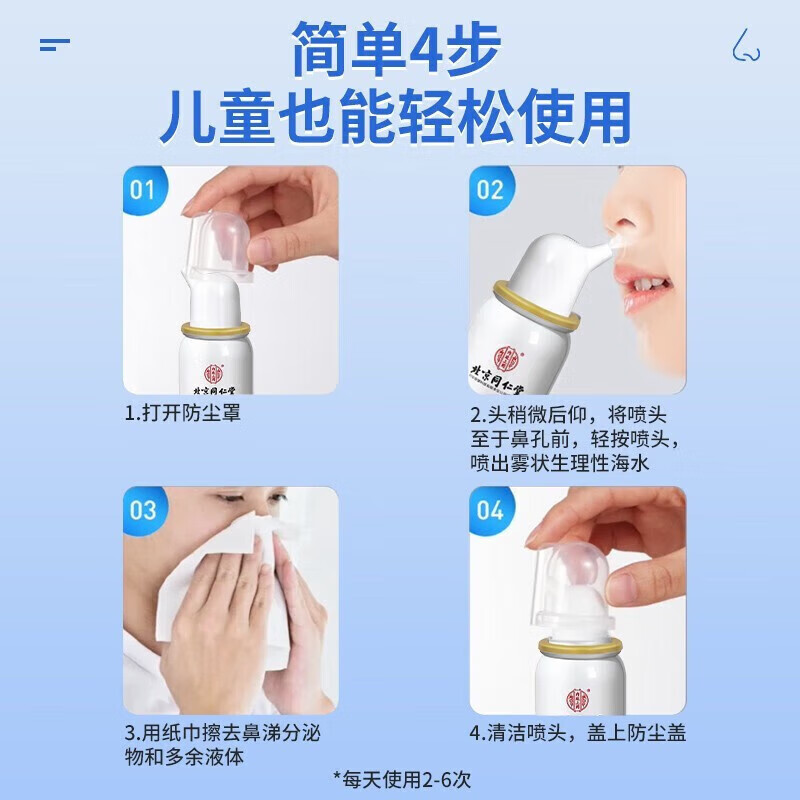 简单4步
儿童也能轻松使用

01

北京同仁堂

1.打开防尘罩

02

北京同仁堂

2.头稍微后仰，将喷头至于鼻孔前，轻按喷头，喷出雾状生理性海水

03

3.用纸巾擦去鼻涕分泌物和多余液体

04

4.清洁喷头，盖上防尘盖

*每天使用2-6次