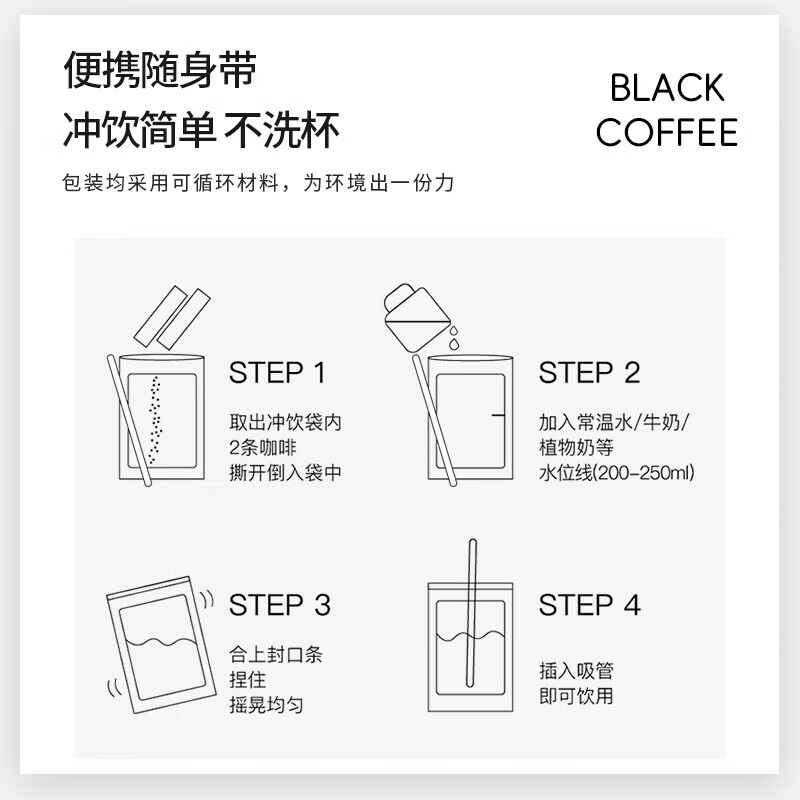 便携随身带
冲饮简单 不洗杯

BLACK
COFFEE

包装均采用可循环材料，为环境出一份力

STEP 1
取出冲饮袋内
2条咖啡
撕开倒入袋中

STEP 2
加入常温水/牛奶/
植物奶等
水位线(200-250ml)

STEP 3
合上封口条
捏住
摇晃均匀

STEP 4
插入吸管
即可饮用