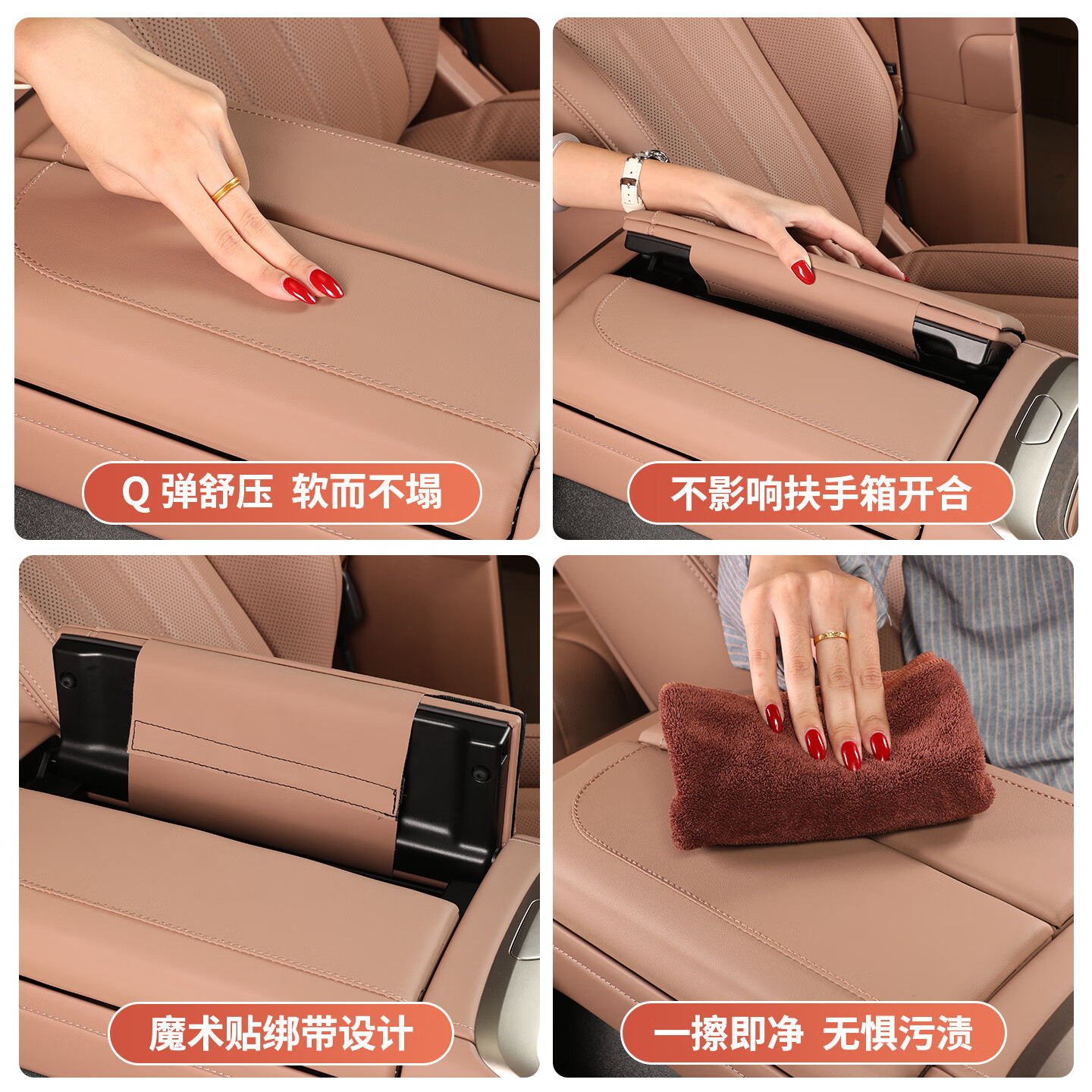 Q 弹舒压 软而不塌

不影响扶手箱开合

魔术贴绑带设计

一擦即净 无惧污渍