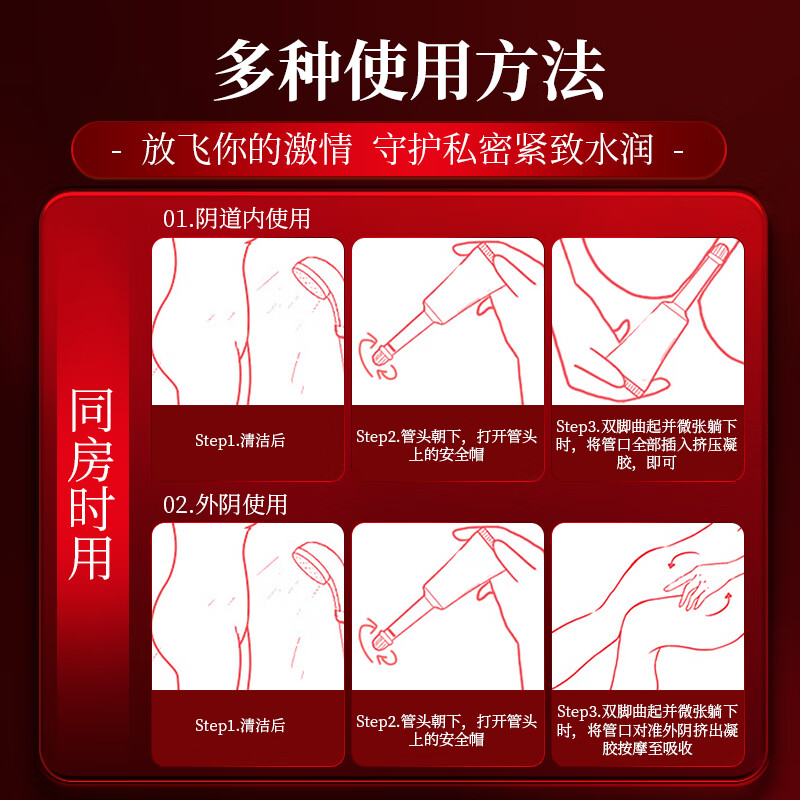 多种使用方法

- 放飞你的激情 守护私密紧致水润 -

同房时用

01.阴道内使用

Step1.清洁后

Step2.管头朝下，打开管头上的安全帽

Step3.双脚曲起并微张躺下时，将管口全部插入挤压凝胶，即可

02.外阴使用

Step1.清洁后

Step2.管头朝下，打开管头上的安全帽

Step3.双脚曲起并微张躺下时，将管口对准外阴挤出凝胶按摩至吸收