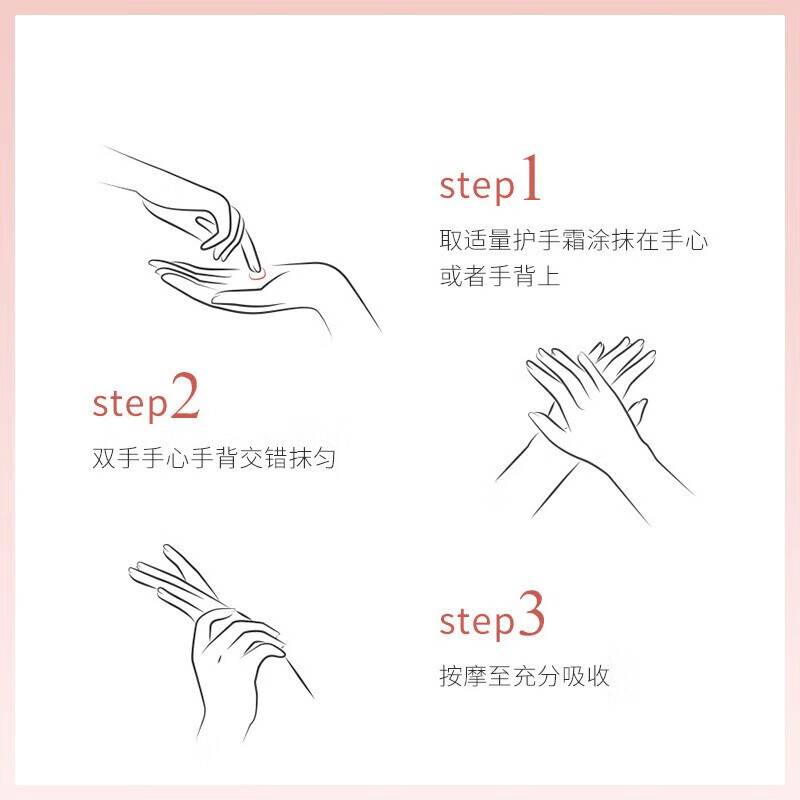 step1
取适量护手霜涂抹在手心或者手背上

step2
双手手心手背交错抹匀

step3
按摩至充分吸收