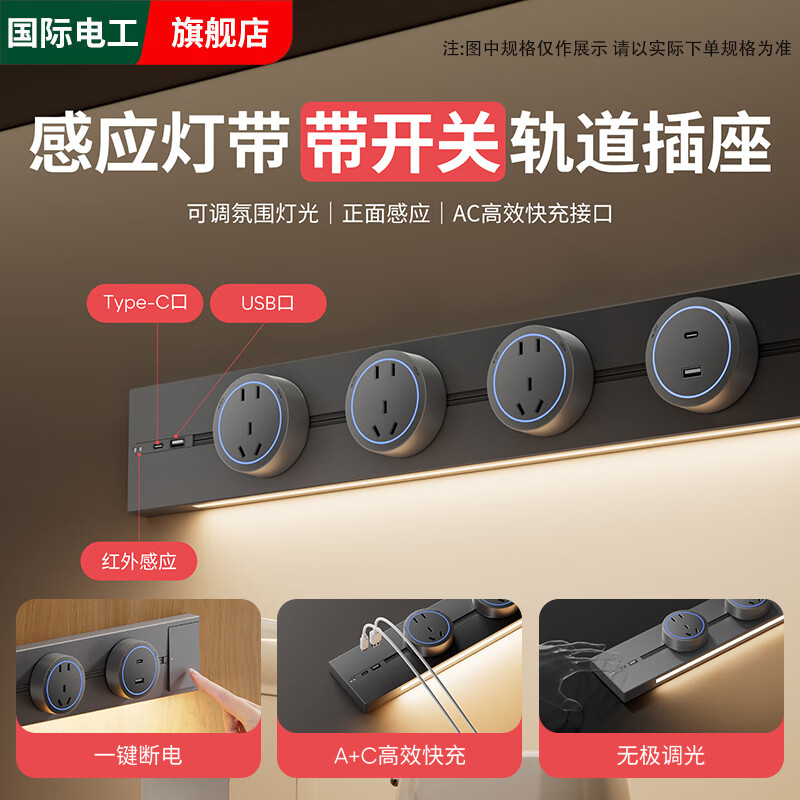 国际电工 旗舰店

注:图中规格仅作展示 请以实际下单规格为准

感应灯带 带开关 轨道插座

可调氛围灯光 | 正面感应 | AC高效快充接口

Type-C口

USB口

红外感应

一键断电

A+C高效快充

无极调光